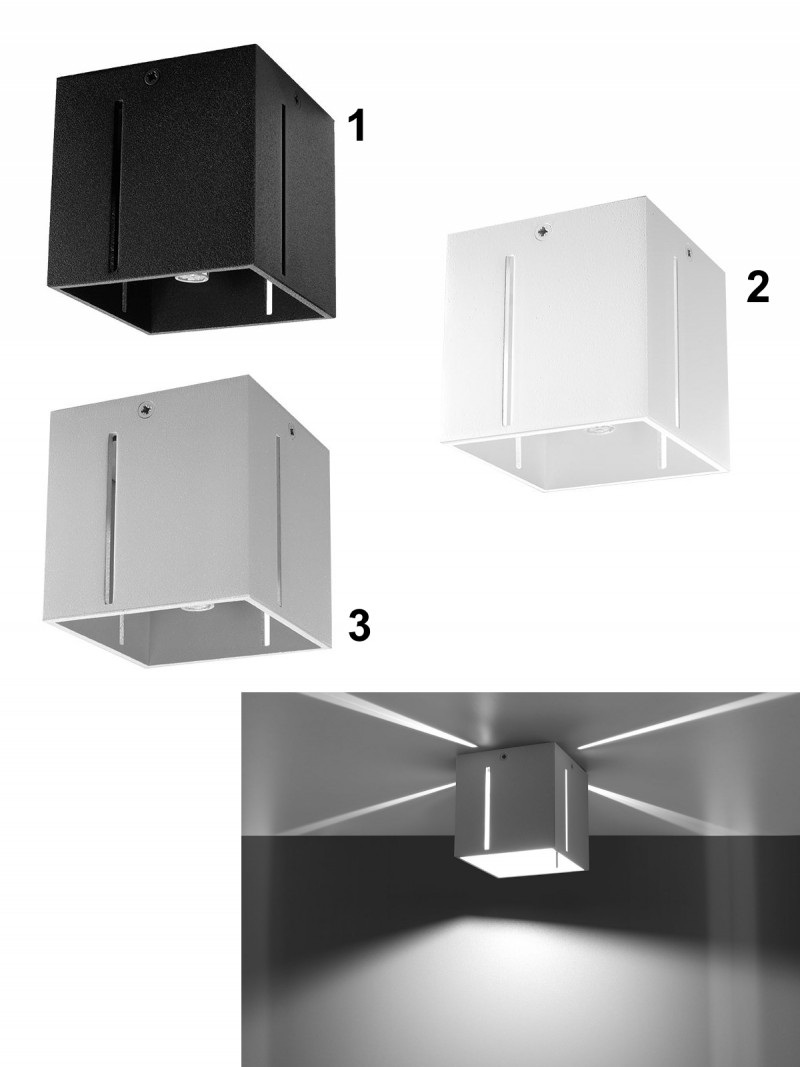 1

2

3