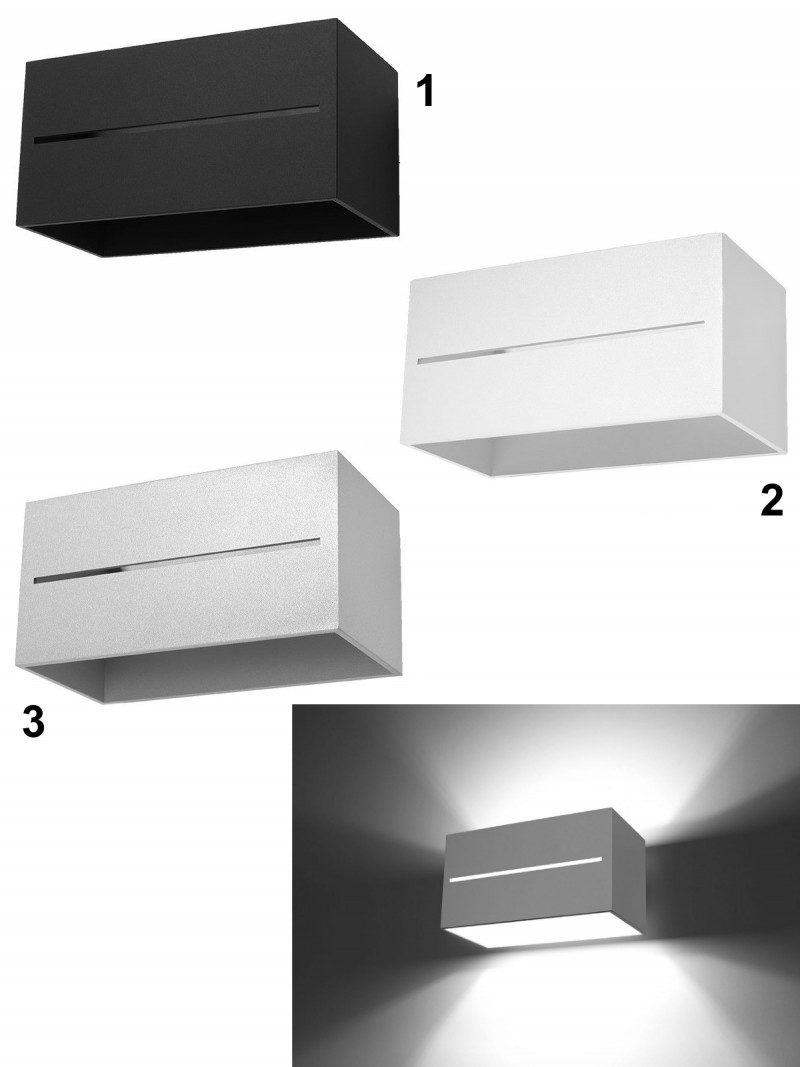 1

2

3