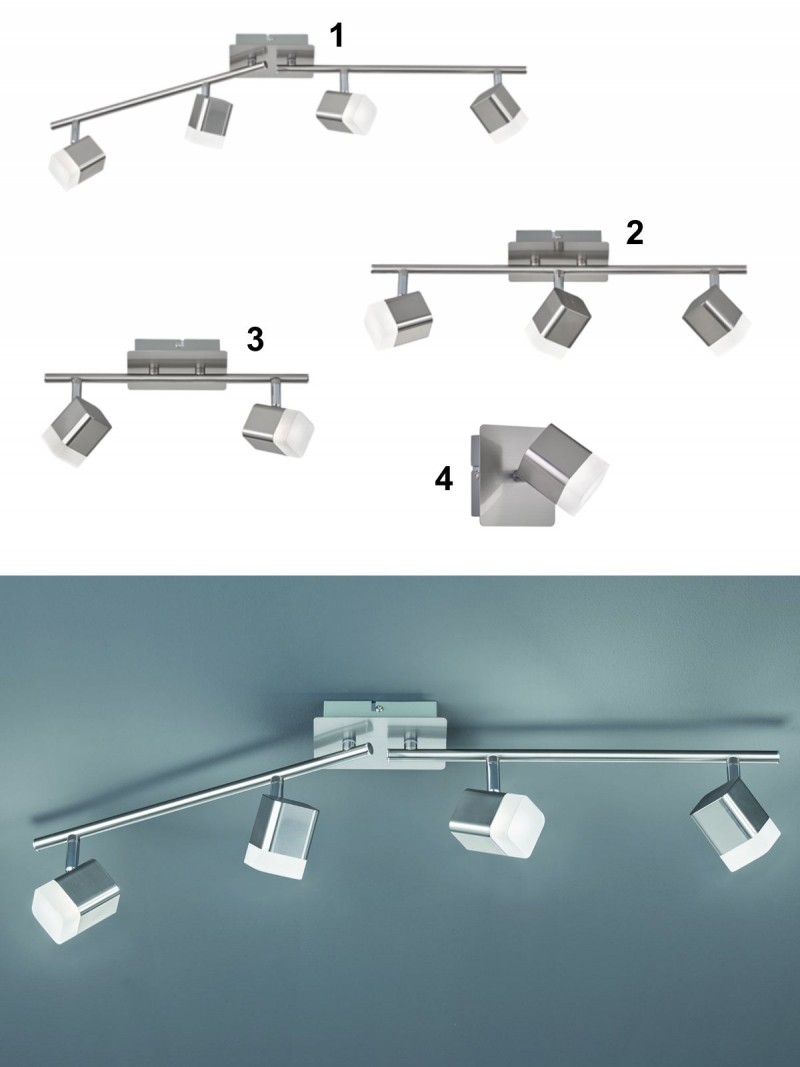 1

2

3

4