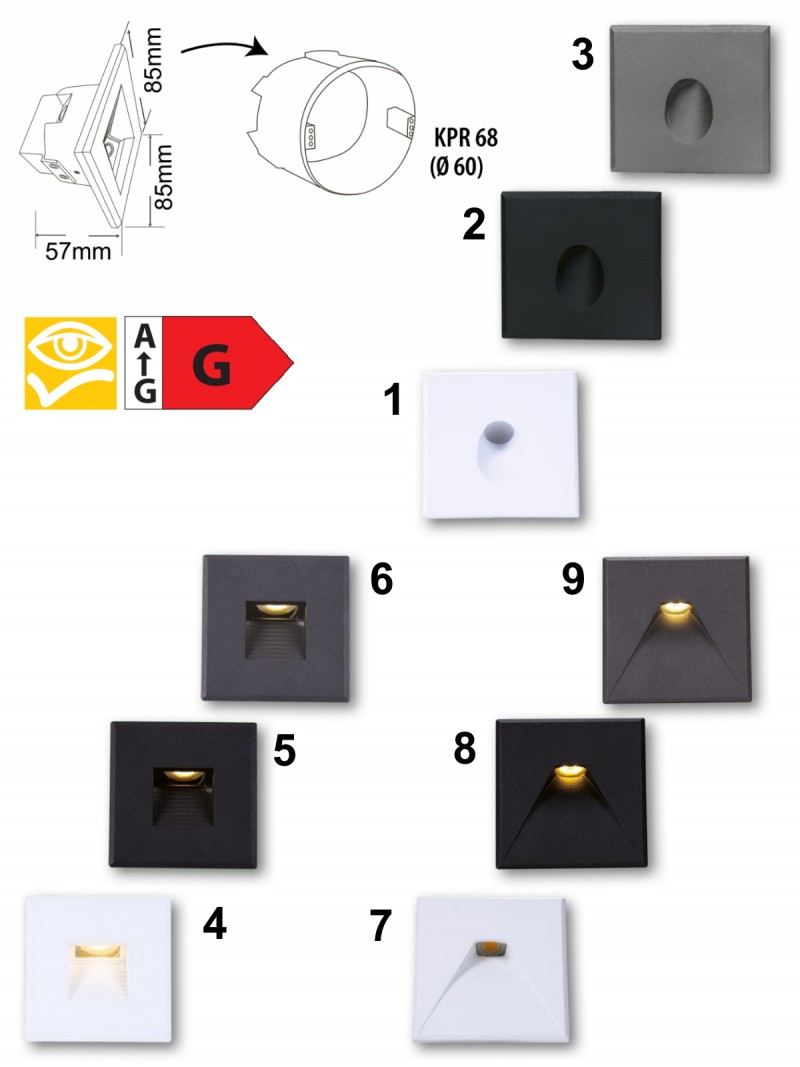 85mm
85mm
57mm
KPR 68
(Ø 60)
3
2
A
G
G
1
6
9
5
8
4
7