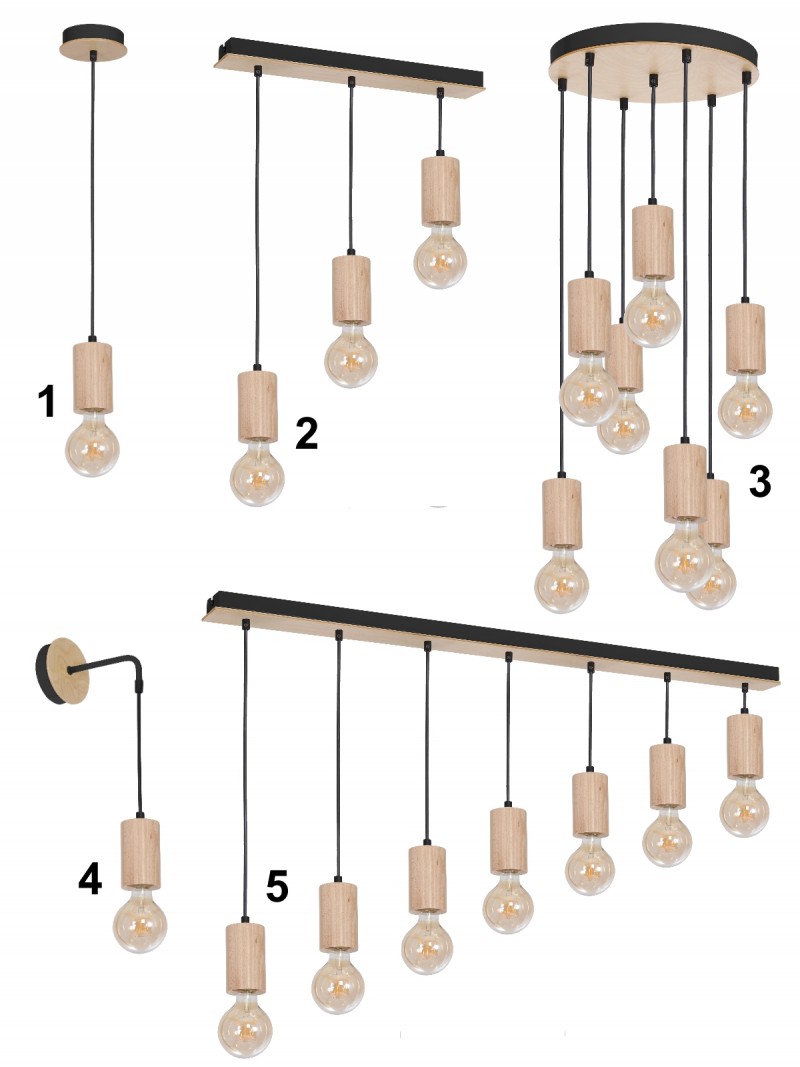 1

2

3

4

5