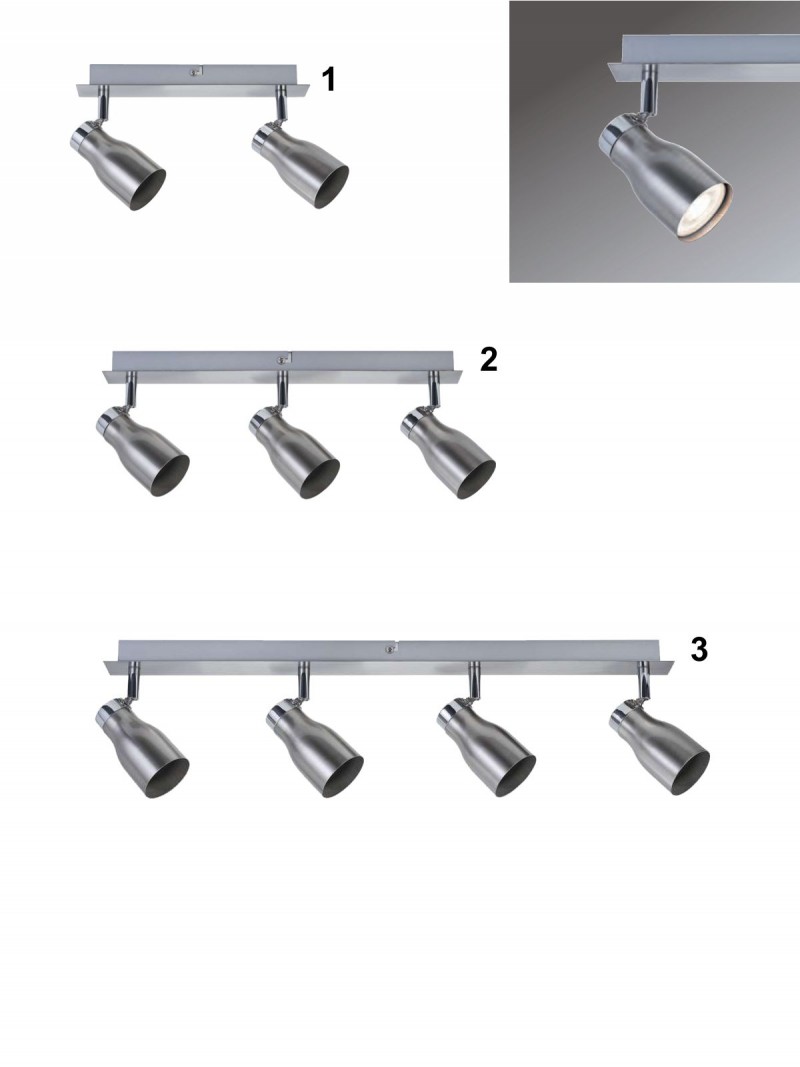 1

2

3