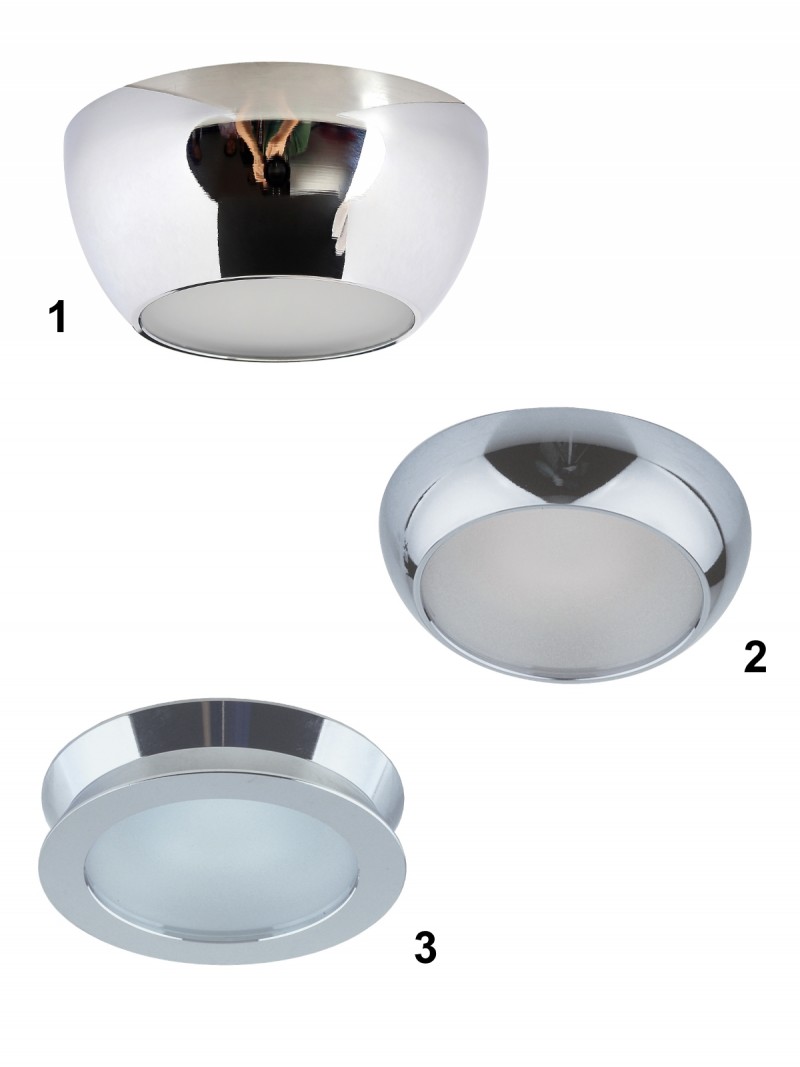 1

2

3