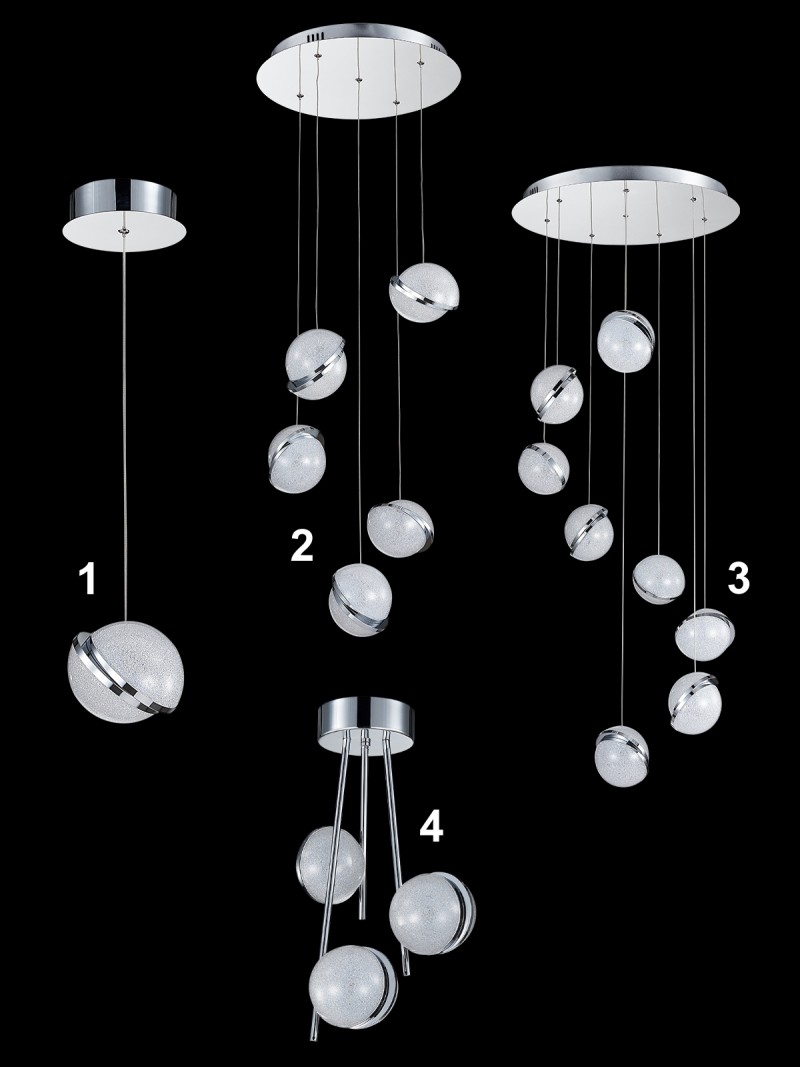 1

2

3

4