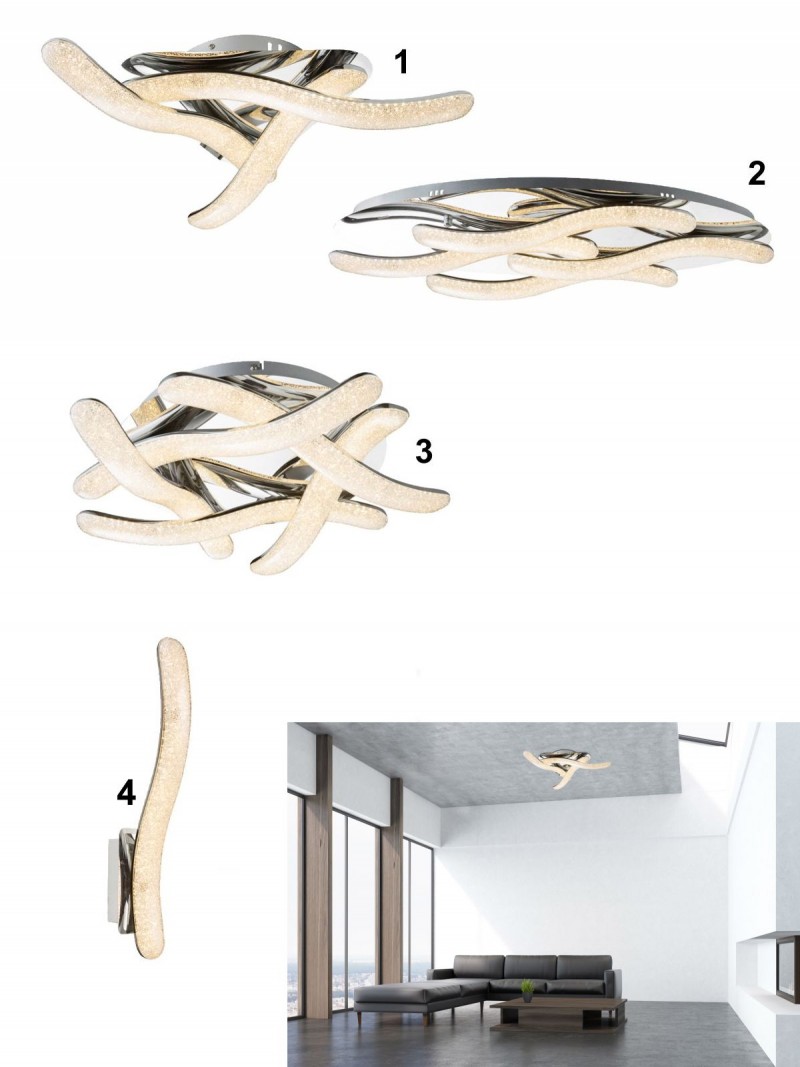 1

2

3

4