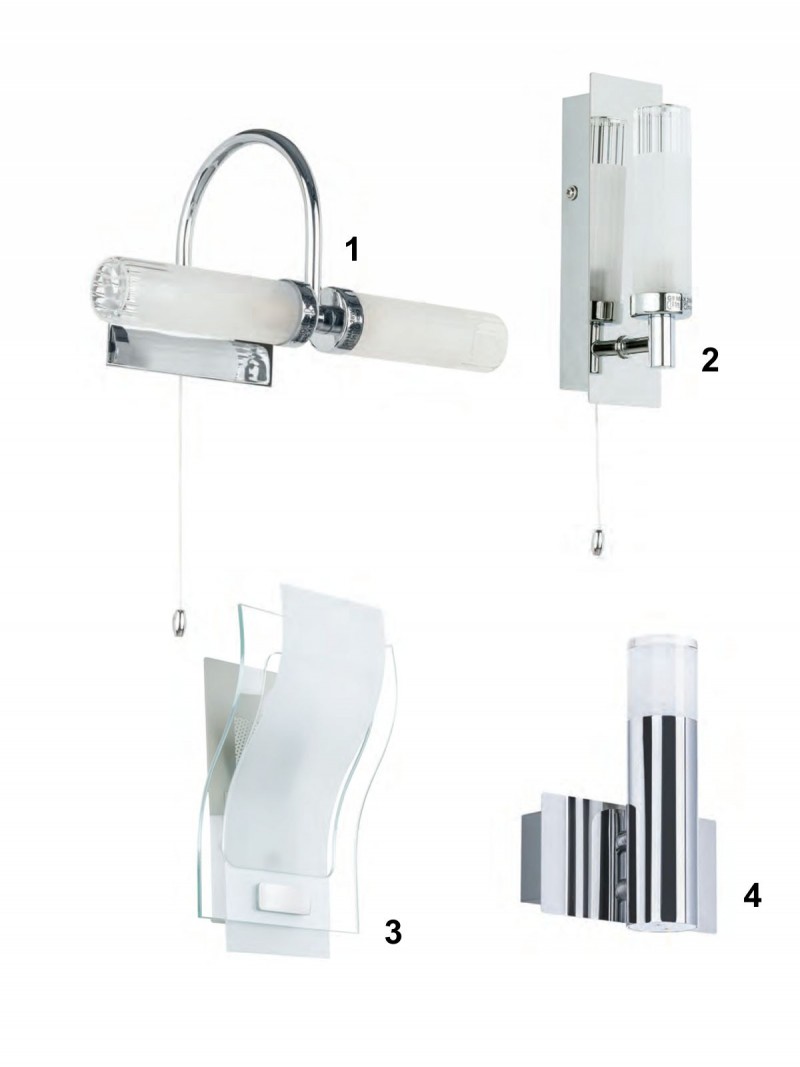 1

2

3

4