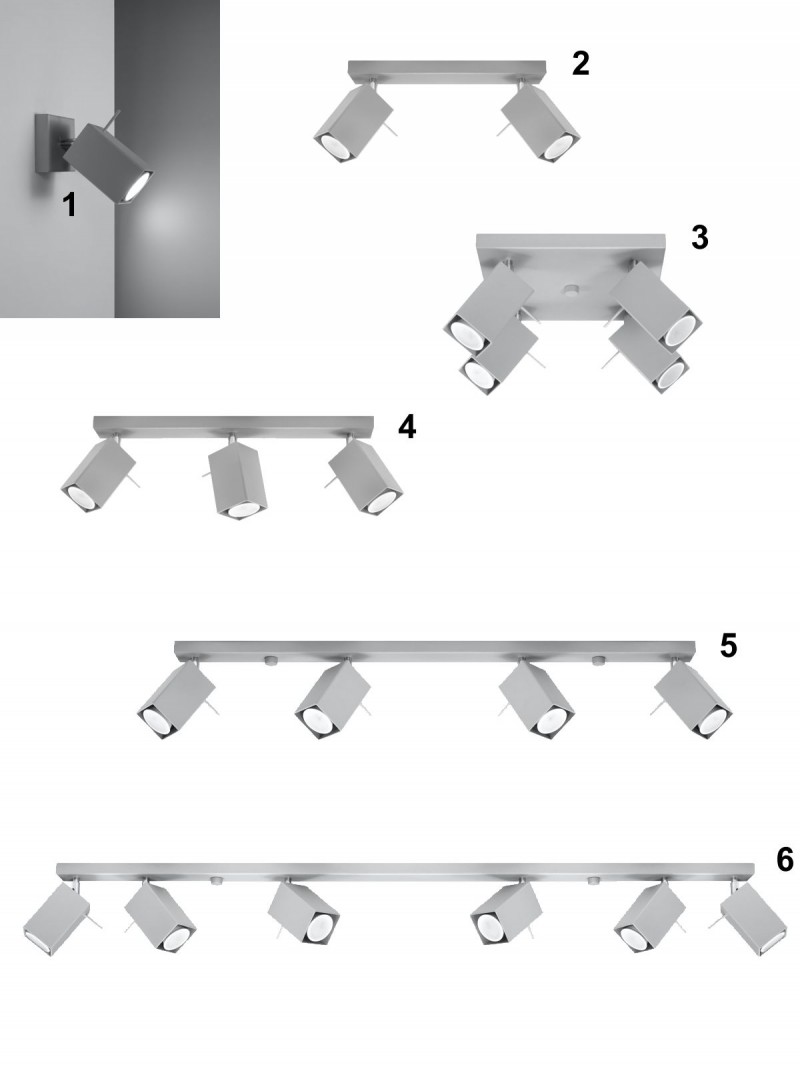 1

2

3

4

5

6