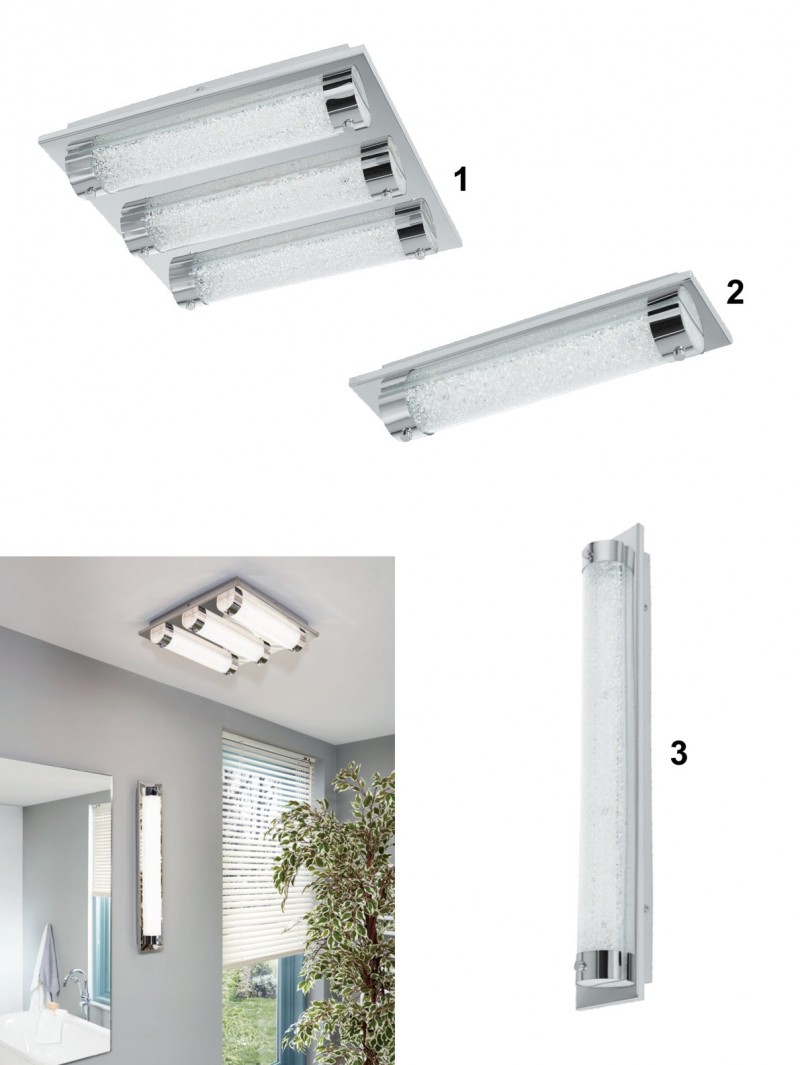 1

2

3