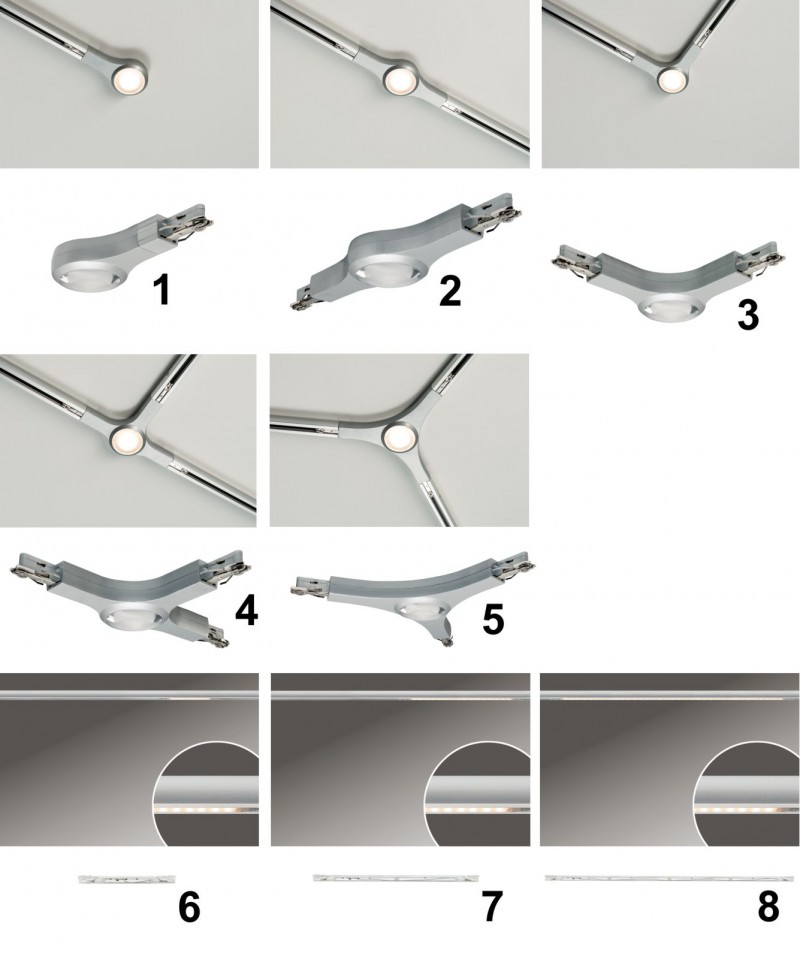 1
2
3
4
5
6
7
8