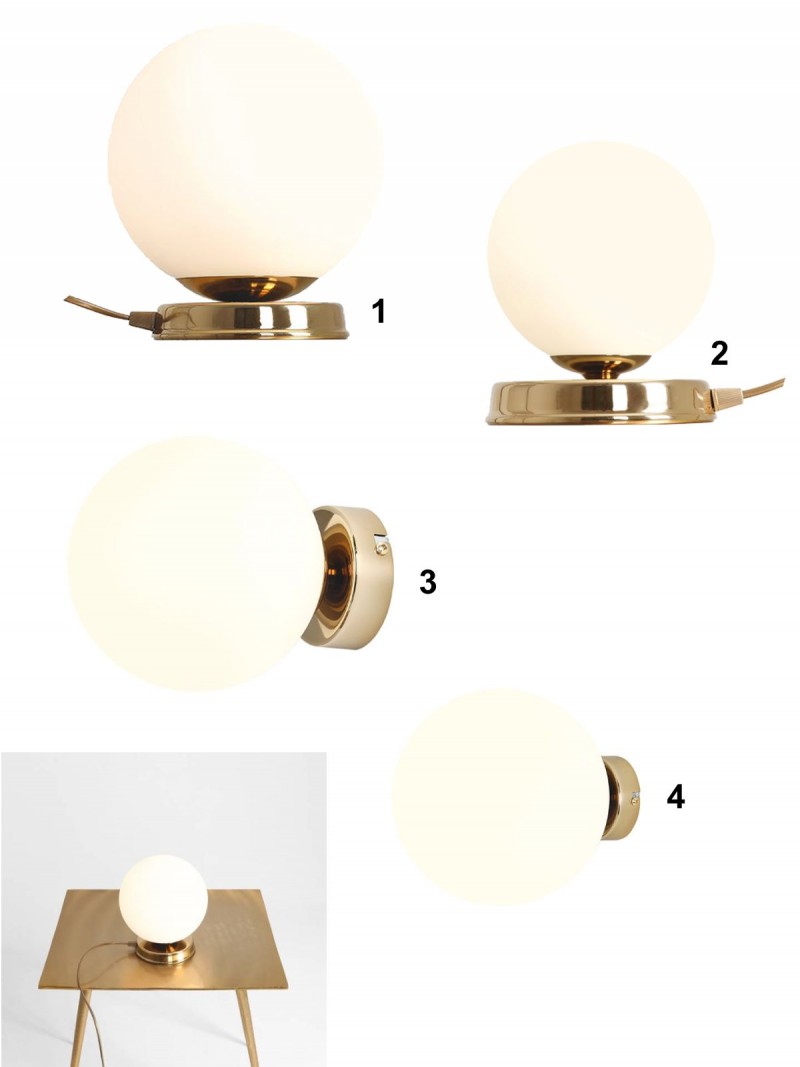 1

2

3

4