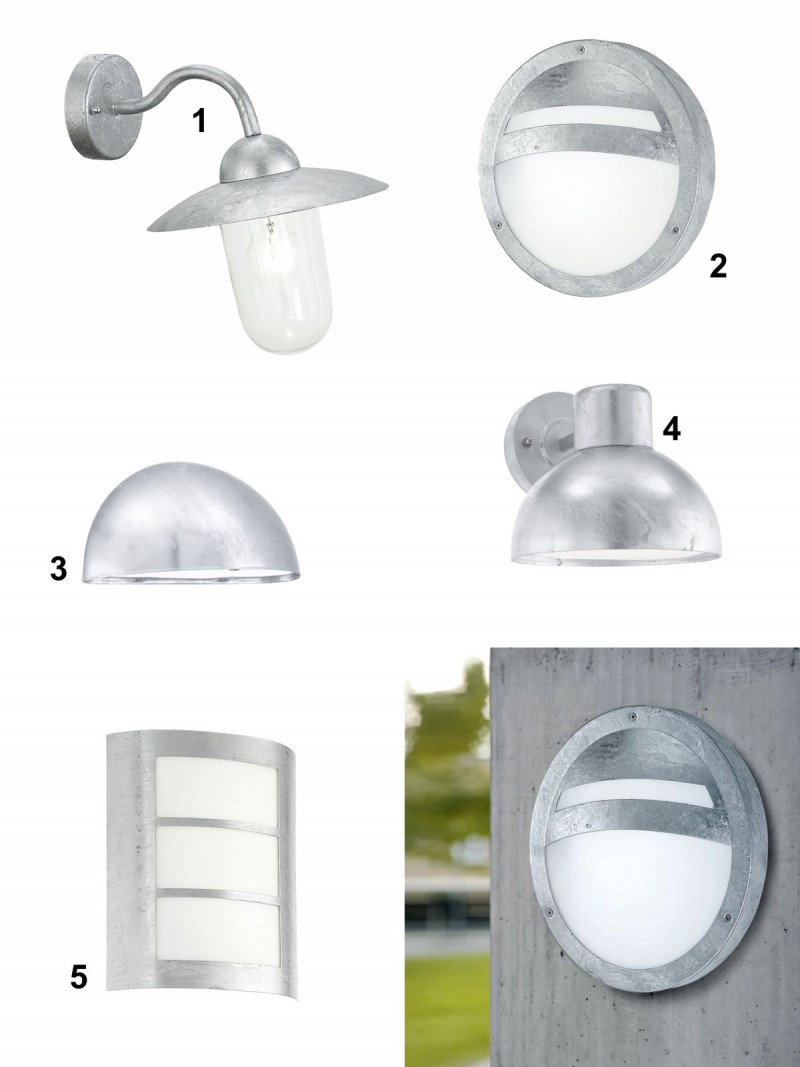 1

2

3

4

5