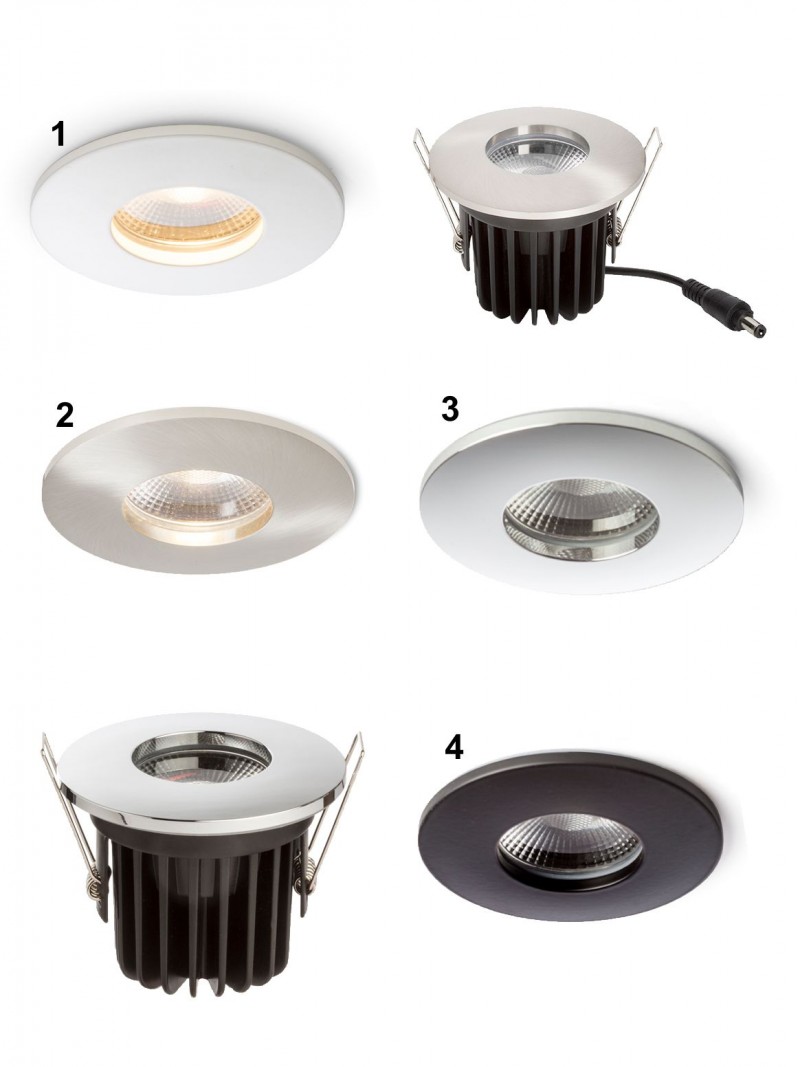 1

2

3

4