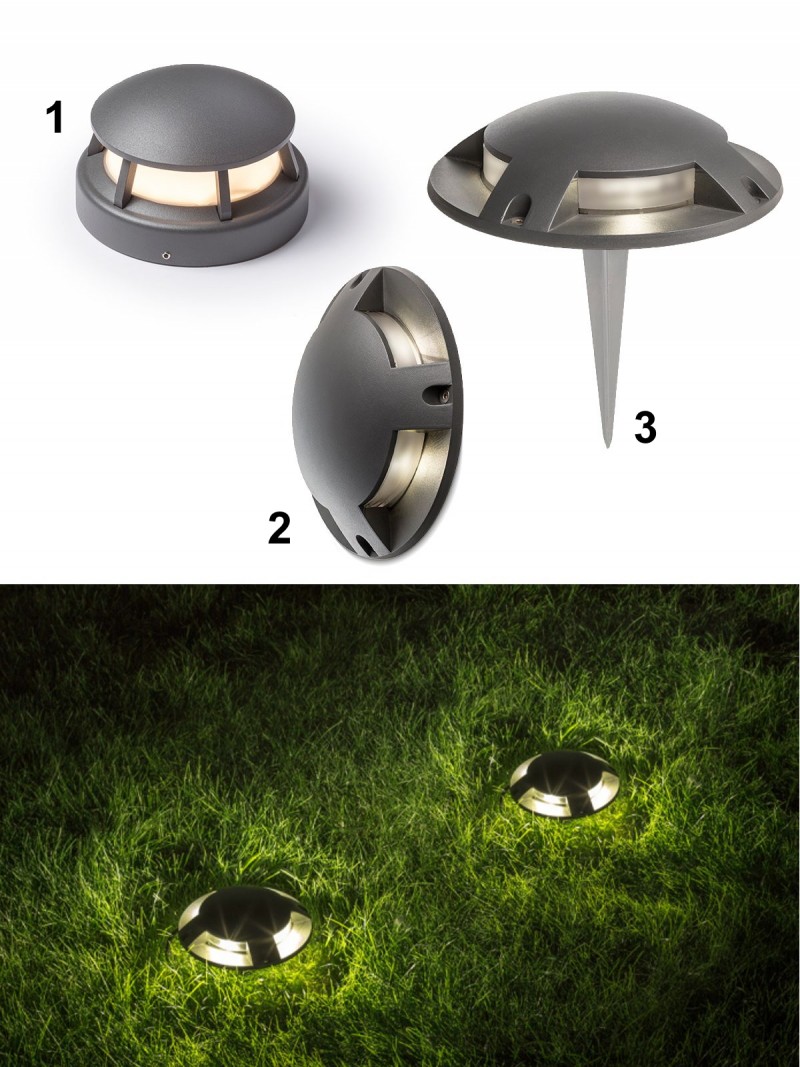 1

3

2