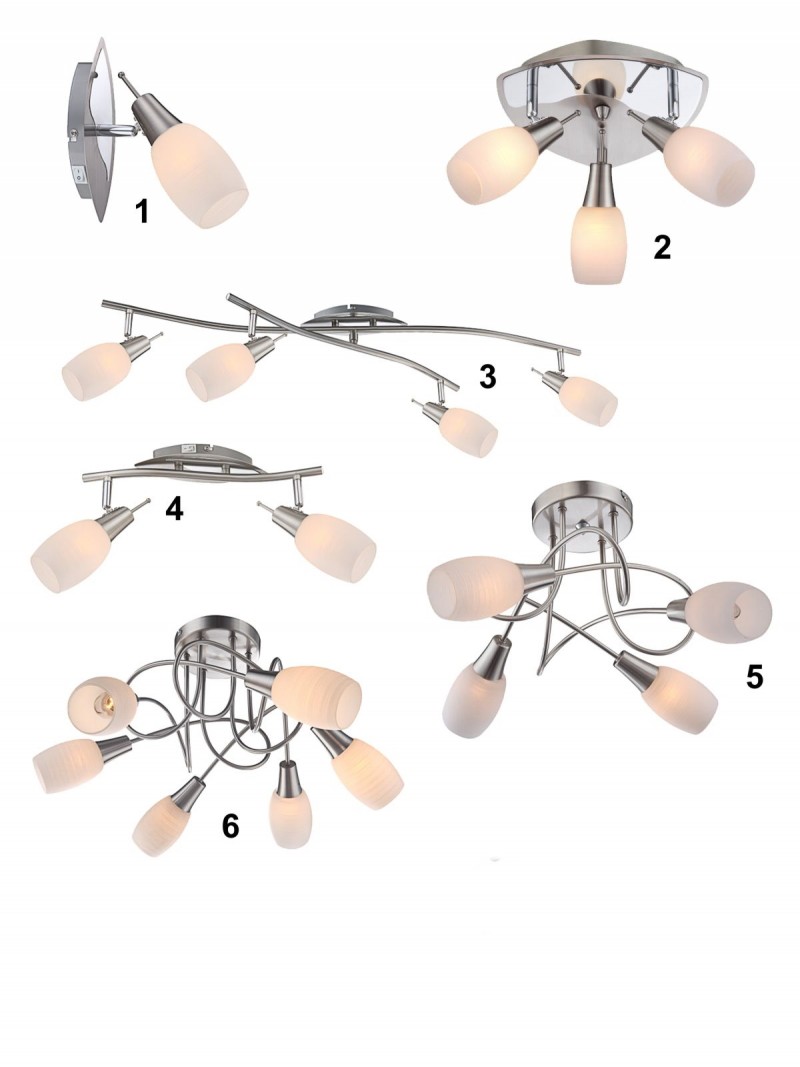 1

2

3

4

5

6