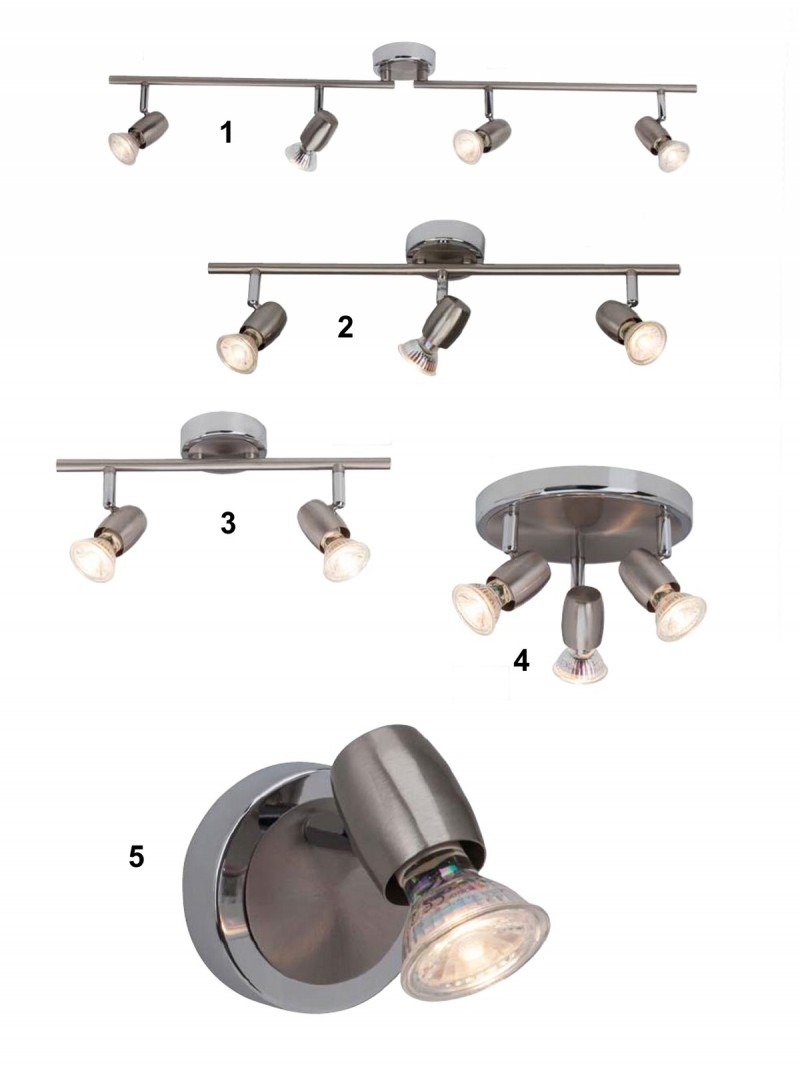 1

2

3

4

5