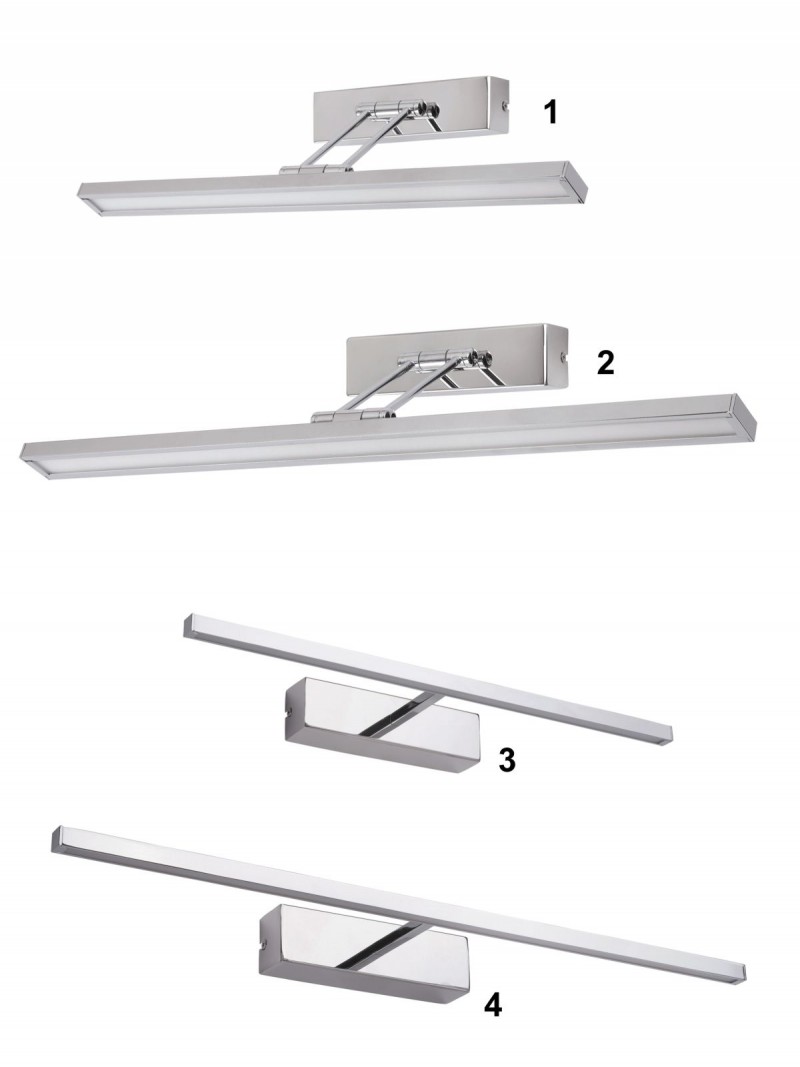 1

2

3

4