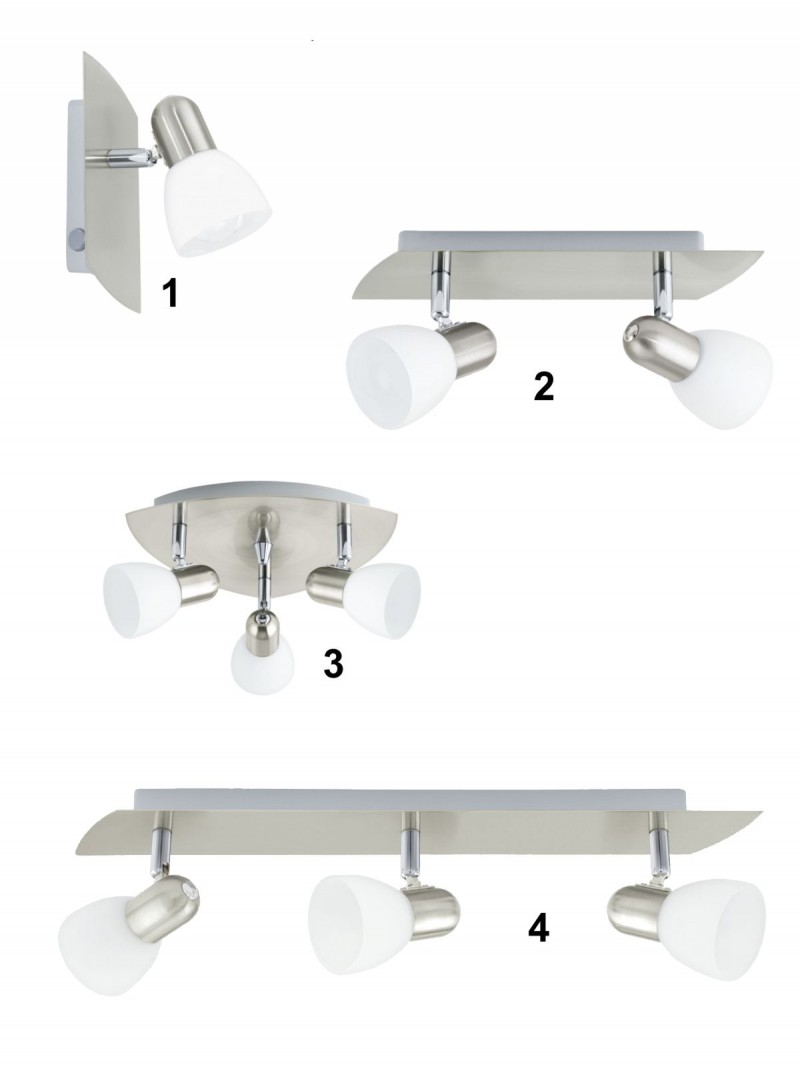 1

2

3

4