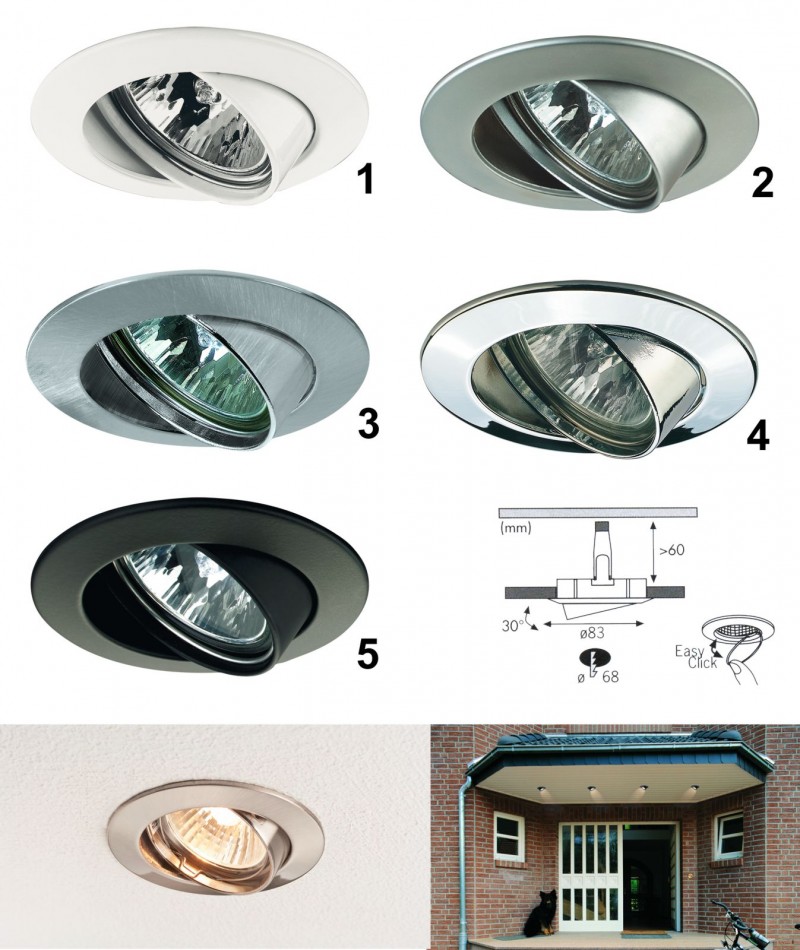 1

2

3

4

5

(mm)

>60

30°

ø83

ø 68

Easy Click