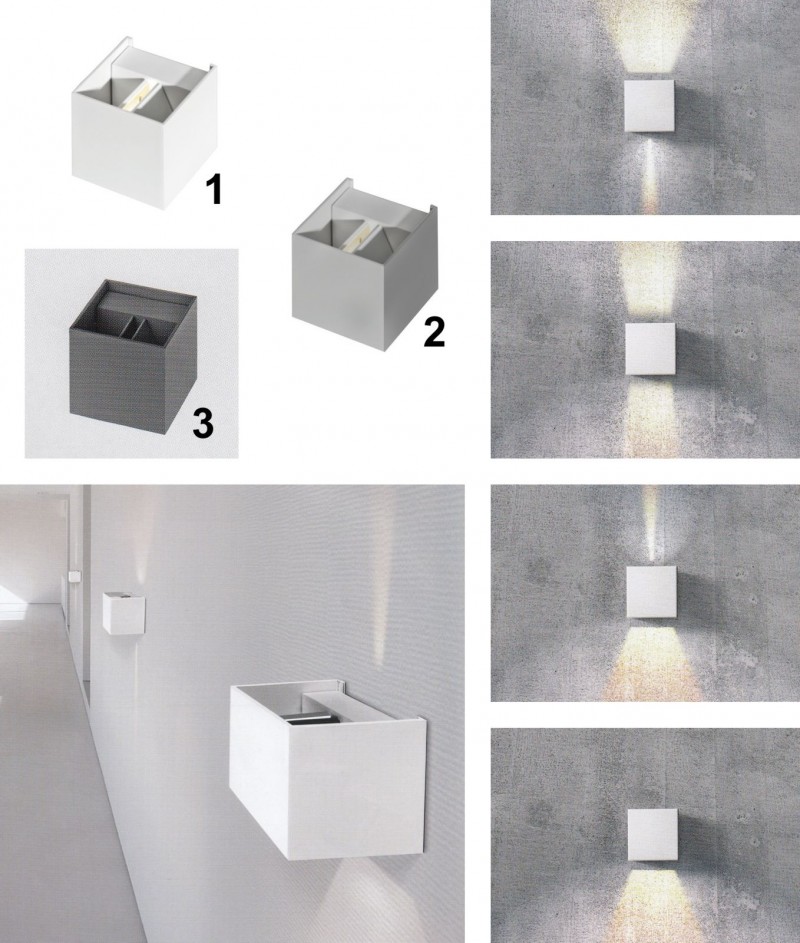 1

2

3