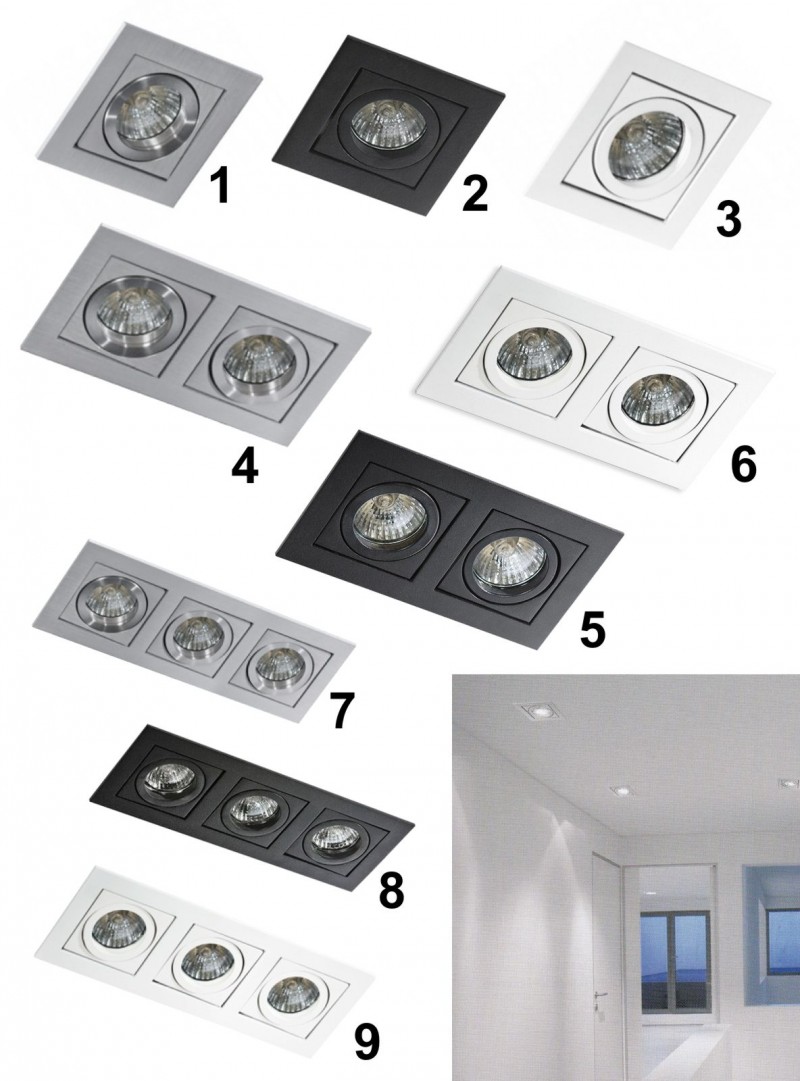 1
2
3
4
6
5
7
8
9