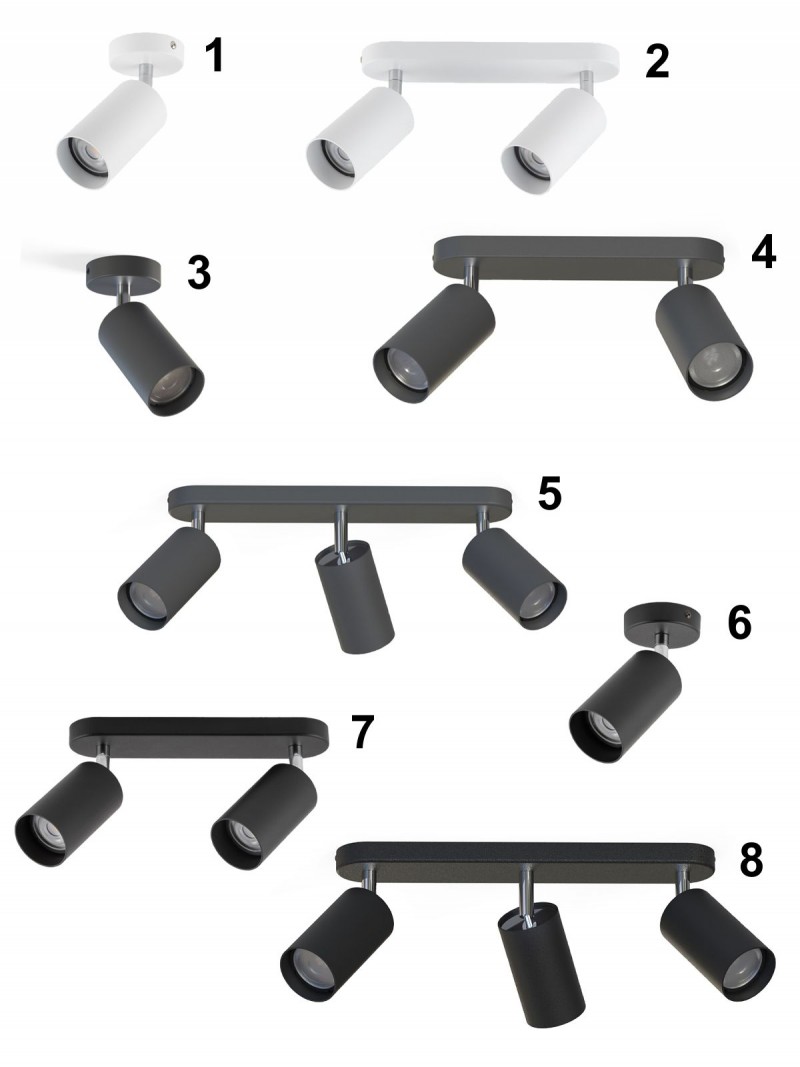 1
2
3
4
5
6
7
8