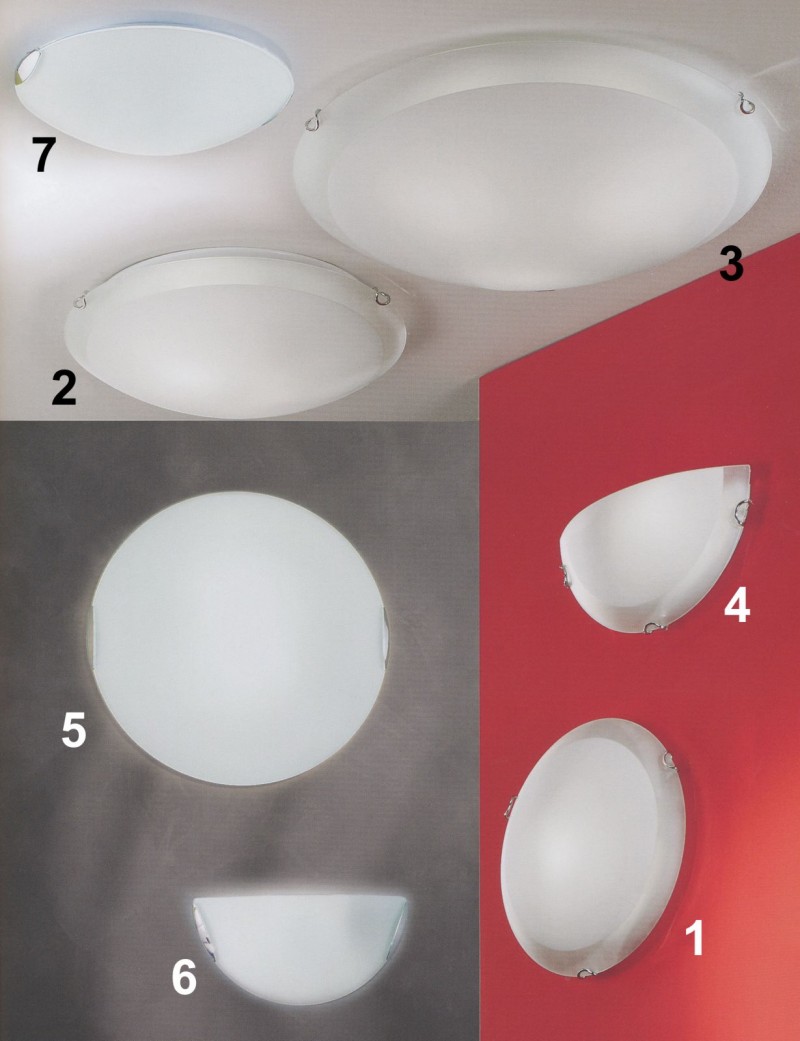 7

3

2

4

5

1

6