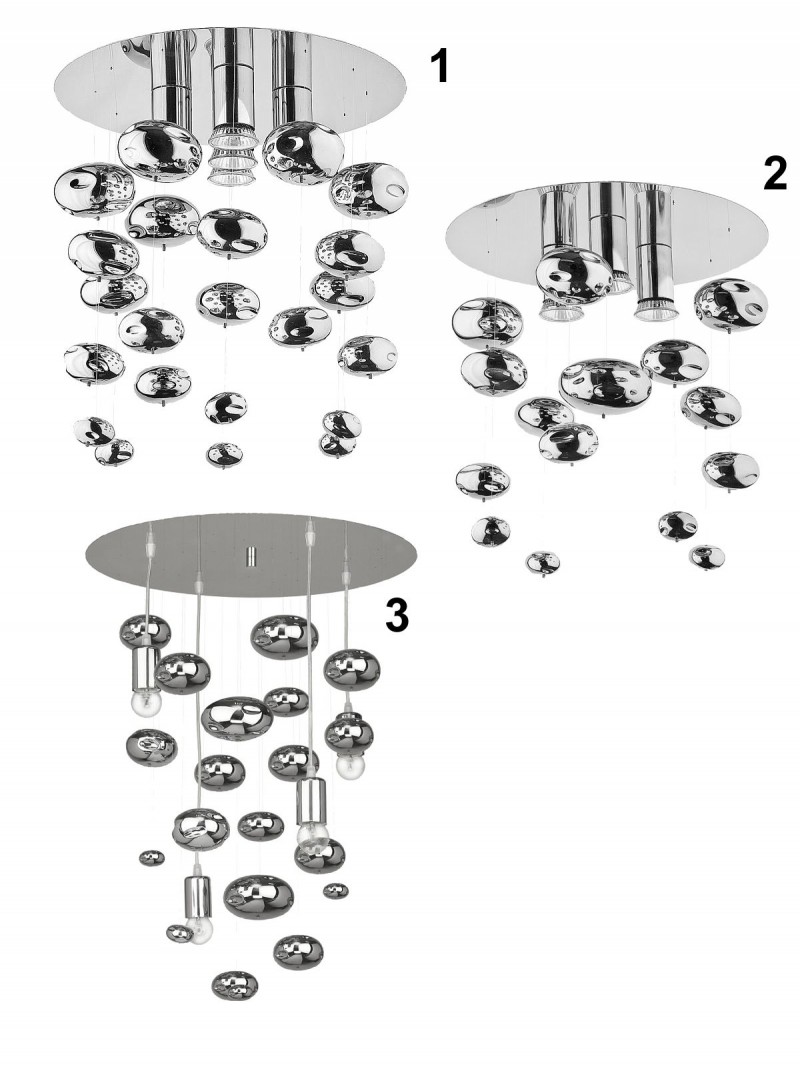 1

2

3