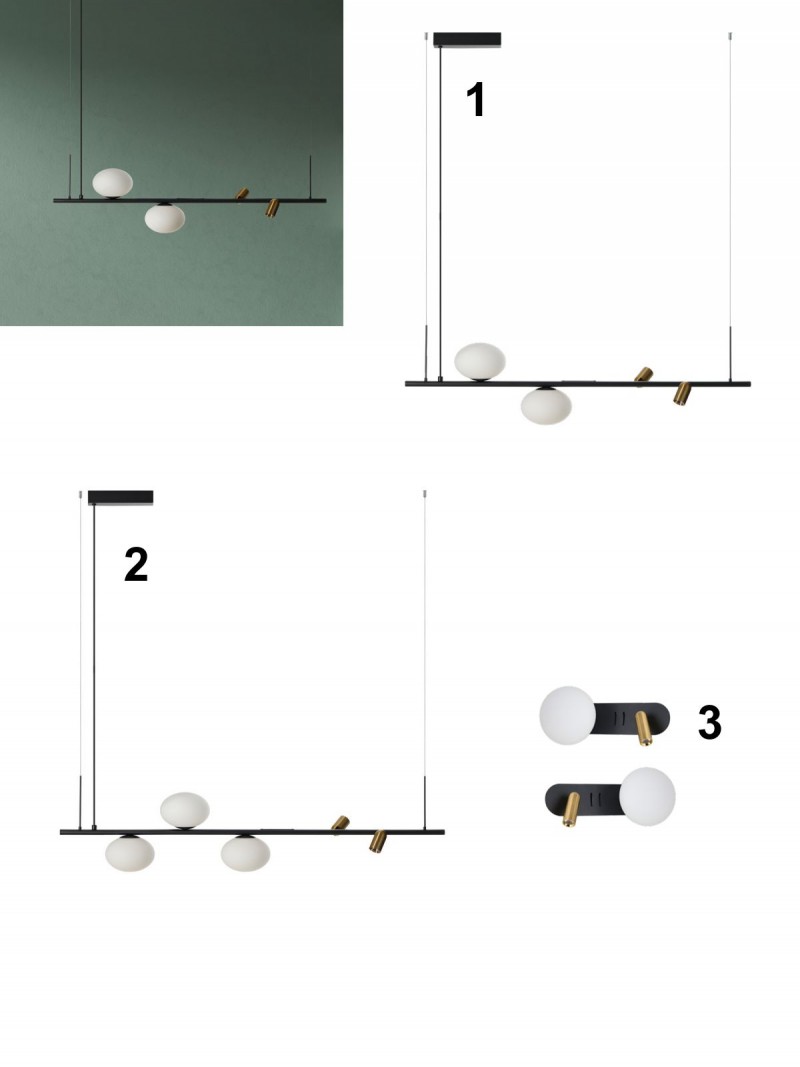 1

2

3