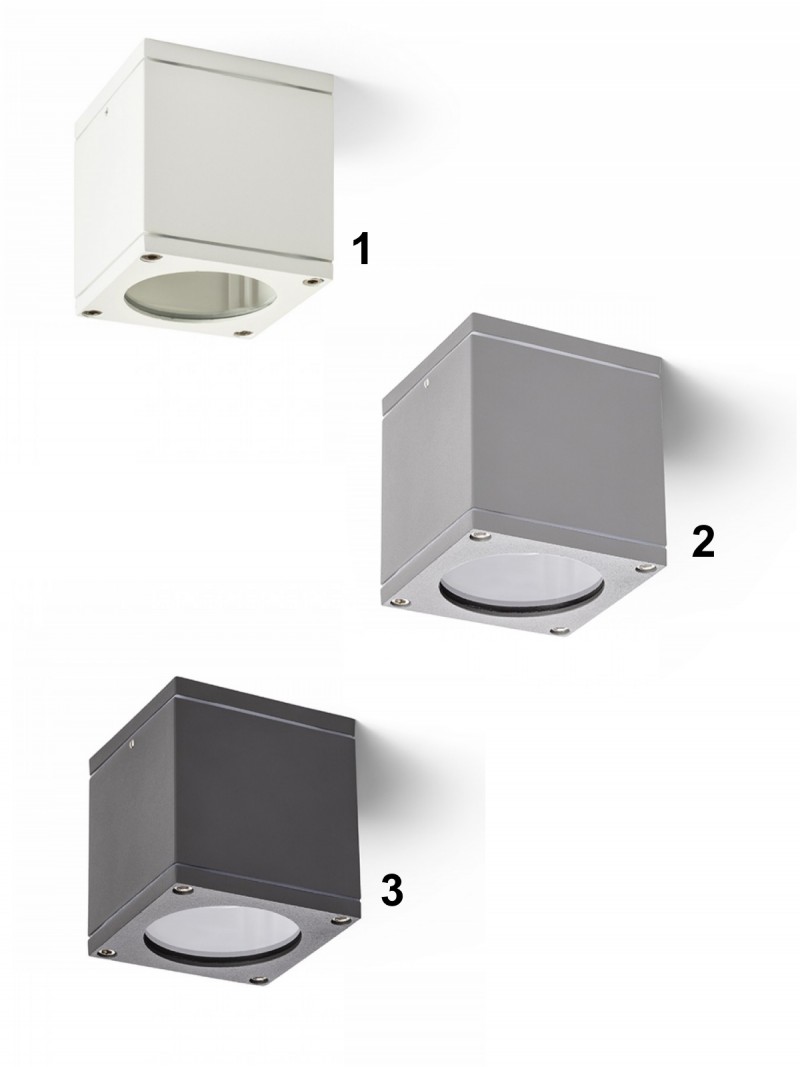 1

2

3