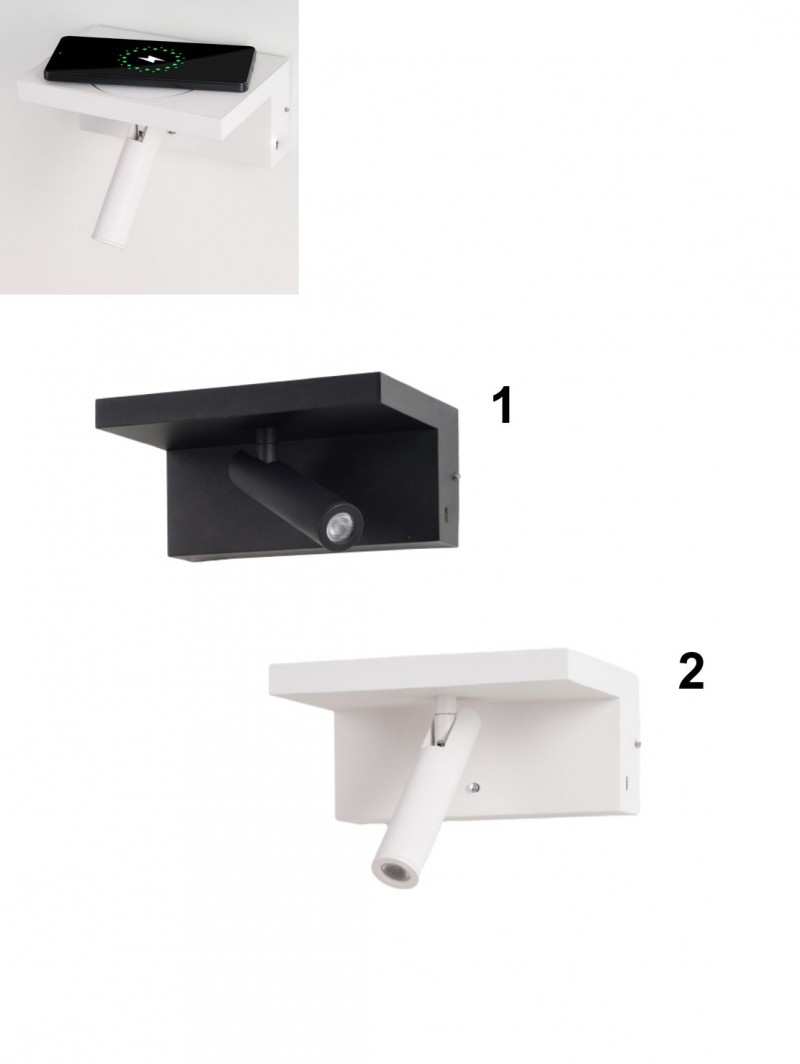 1

2