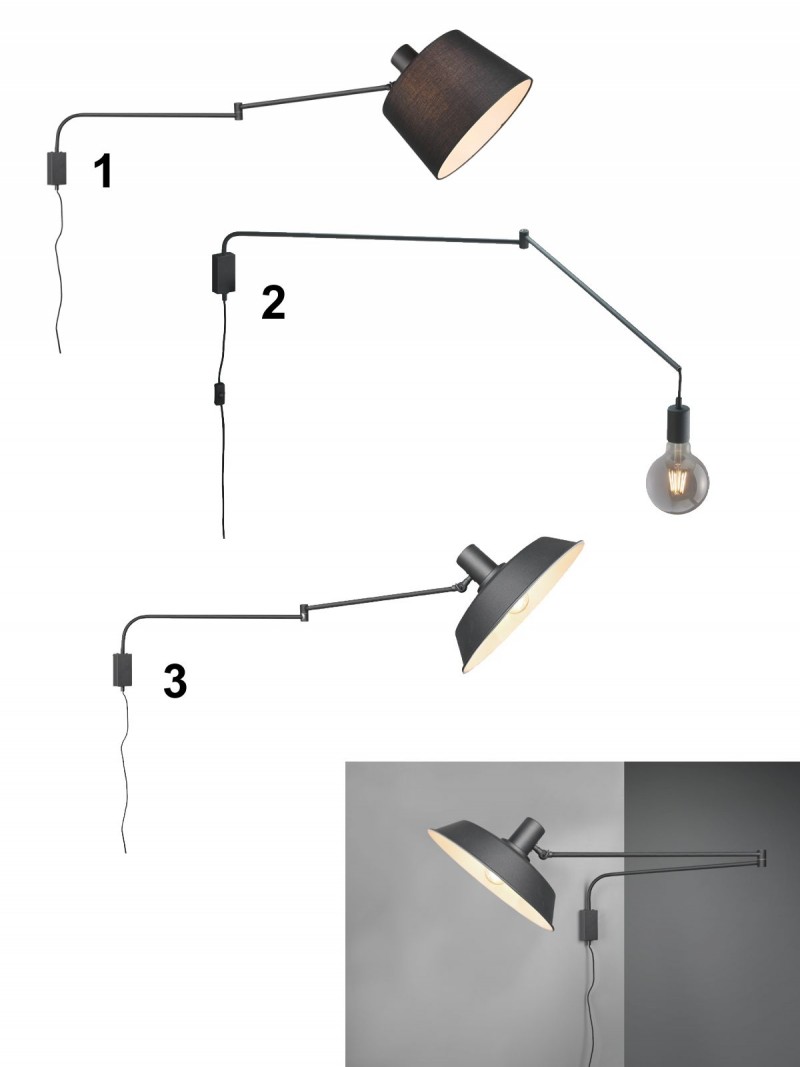 1

2

3