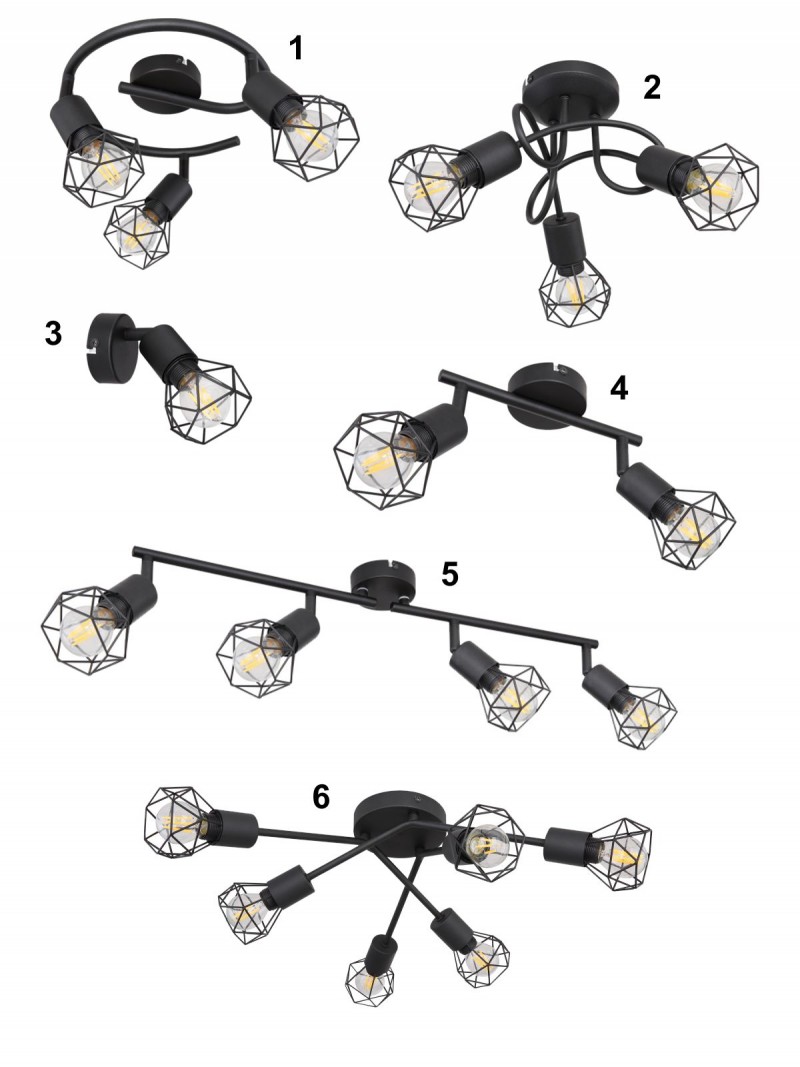 1

2

3

4

5

6