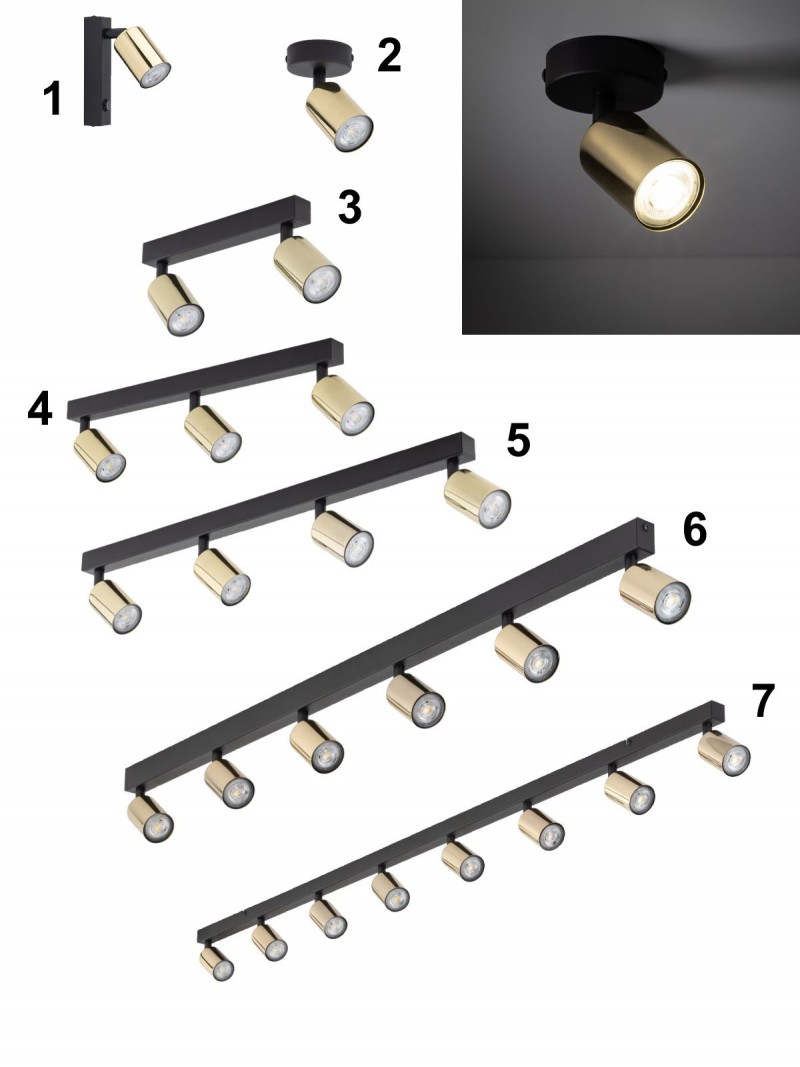 1
2
3
4
5
6
7