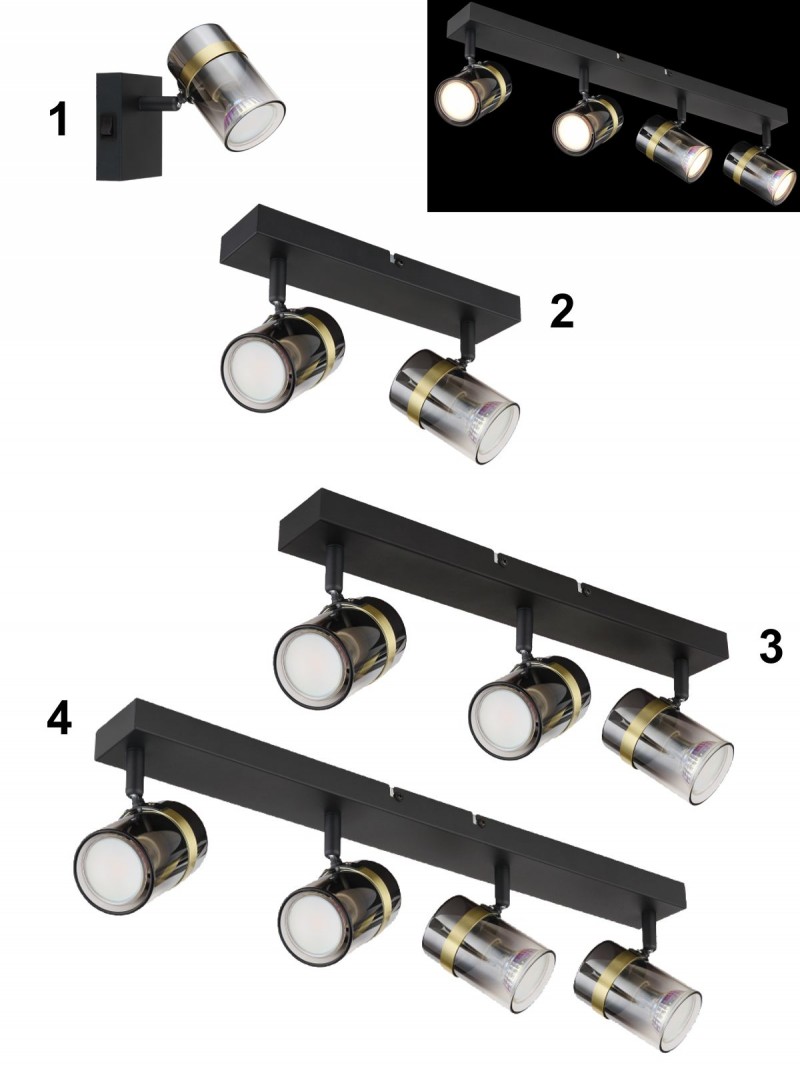 1

2

3

4