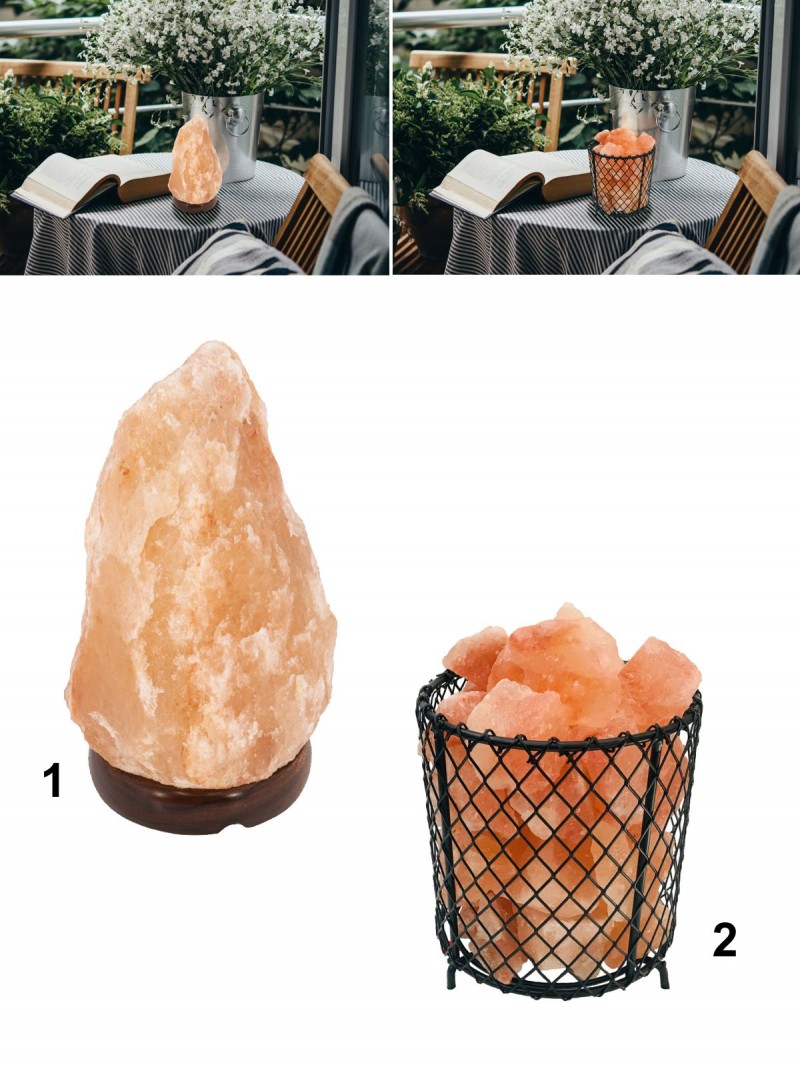 1

2