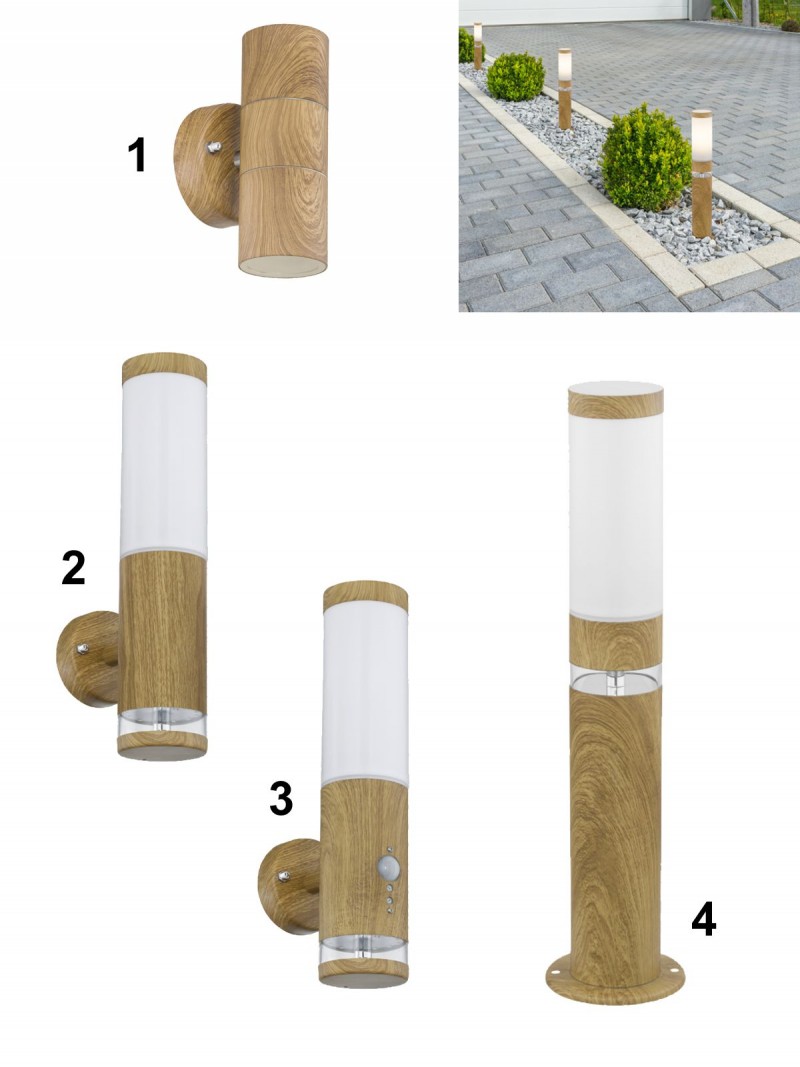 1

2

3

4