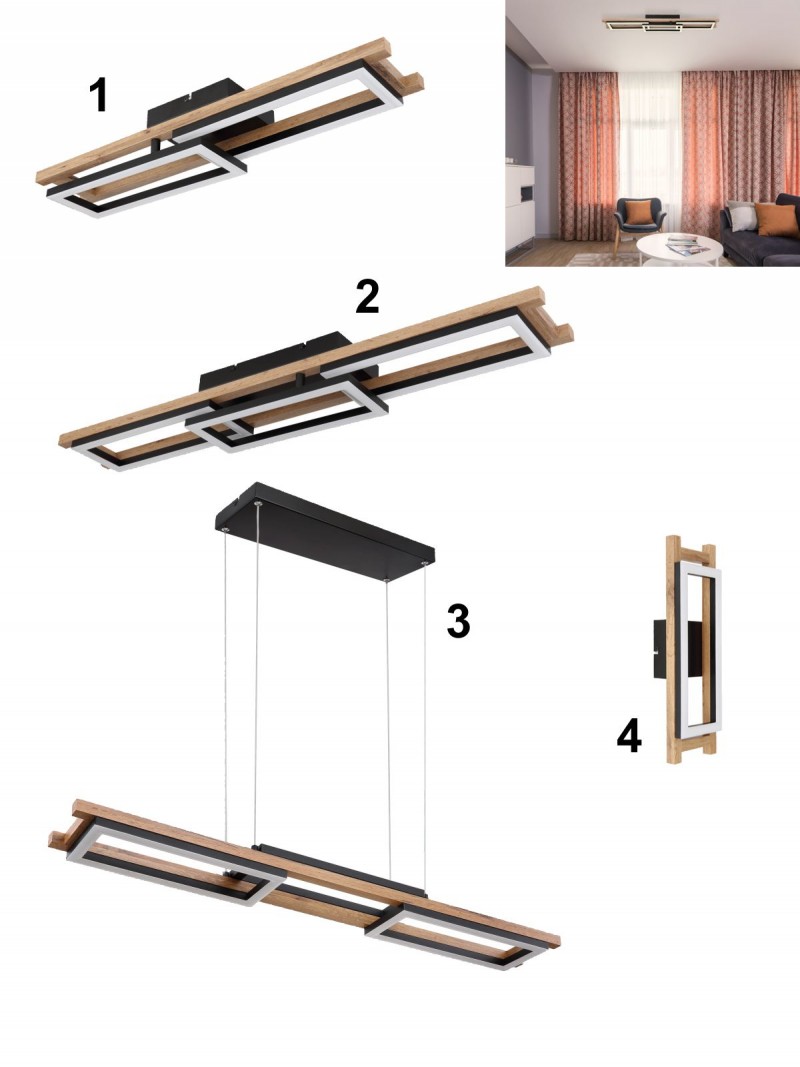 1

2

3

4