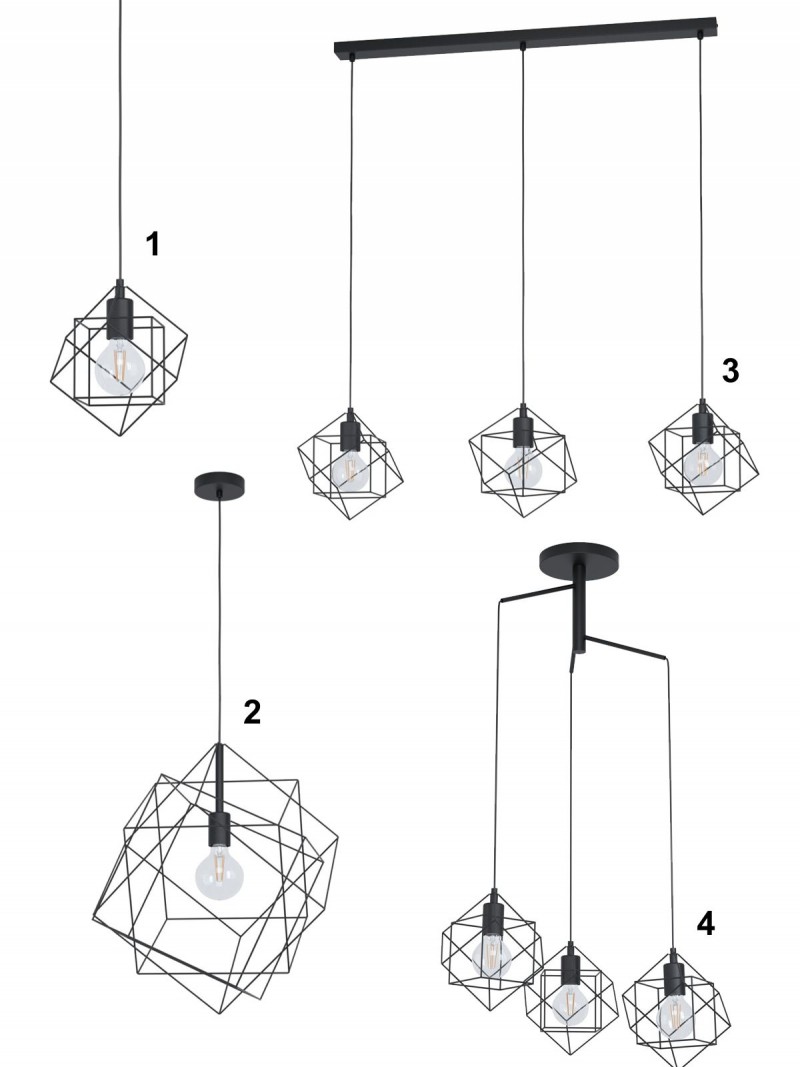 1

3

2

4