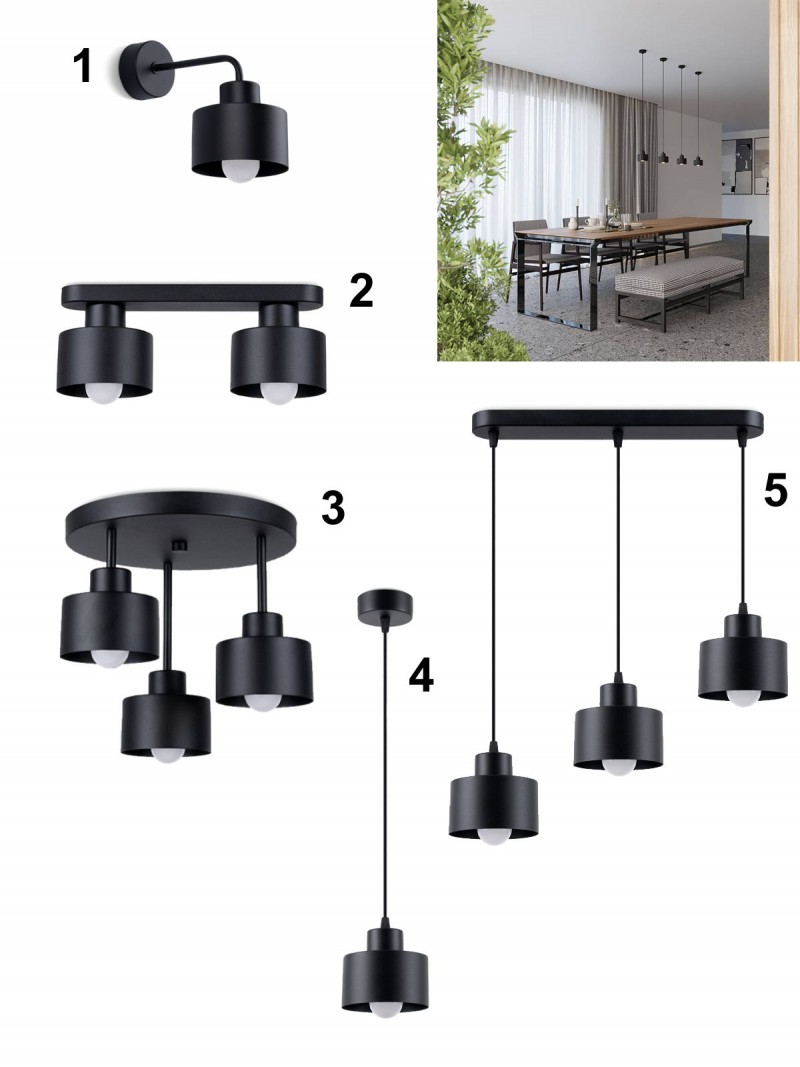 1

2

3

4

5