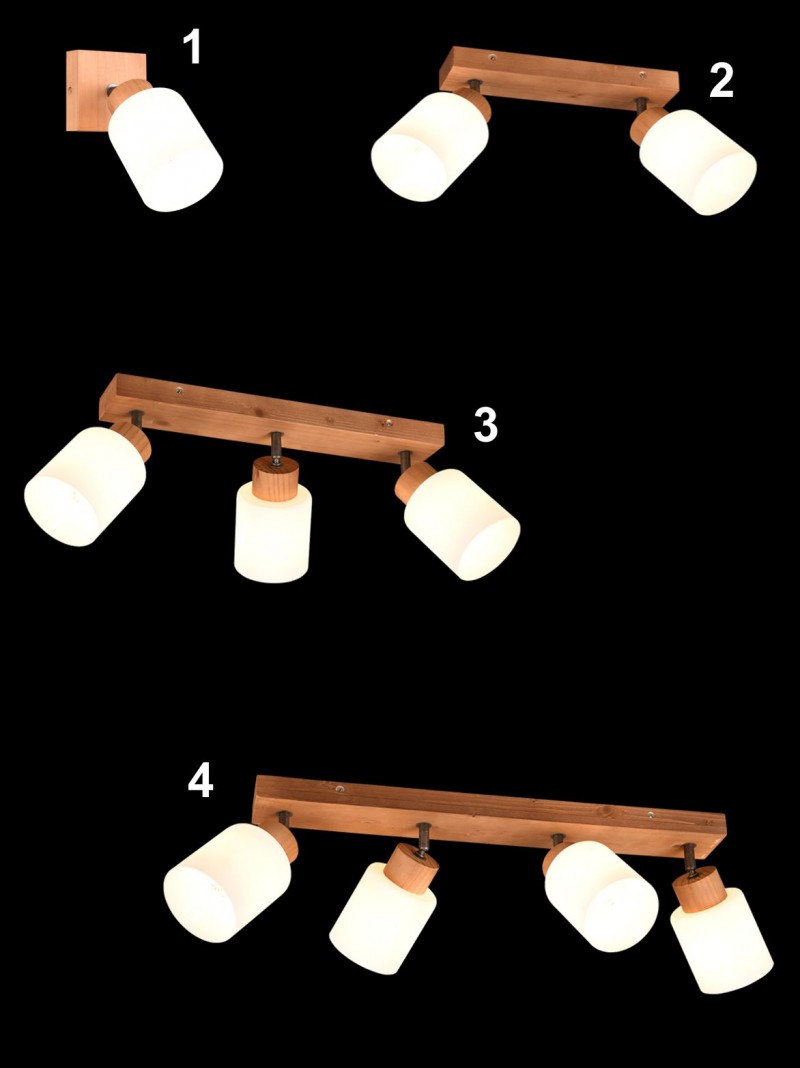 1

2

3

4