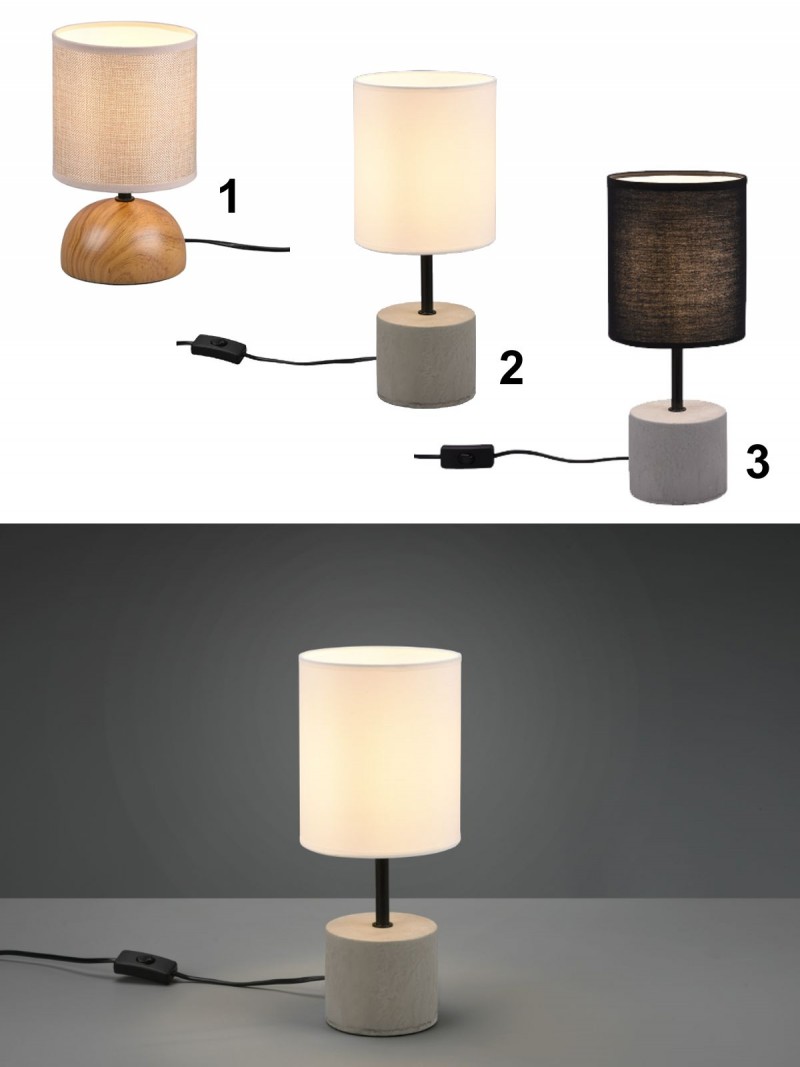 1

2

3