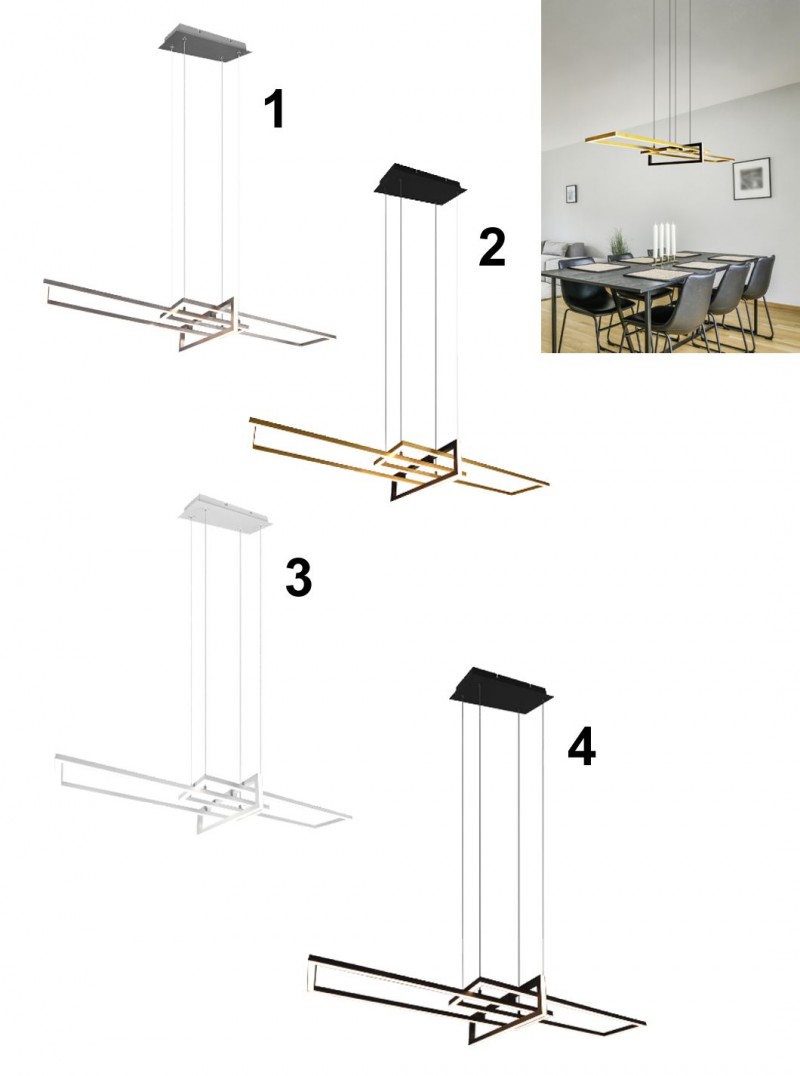 1

2

3

4