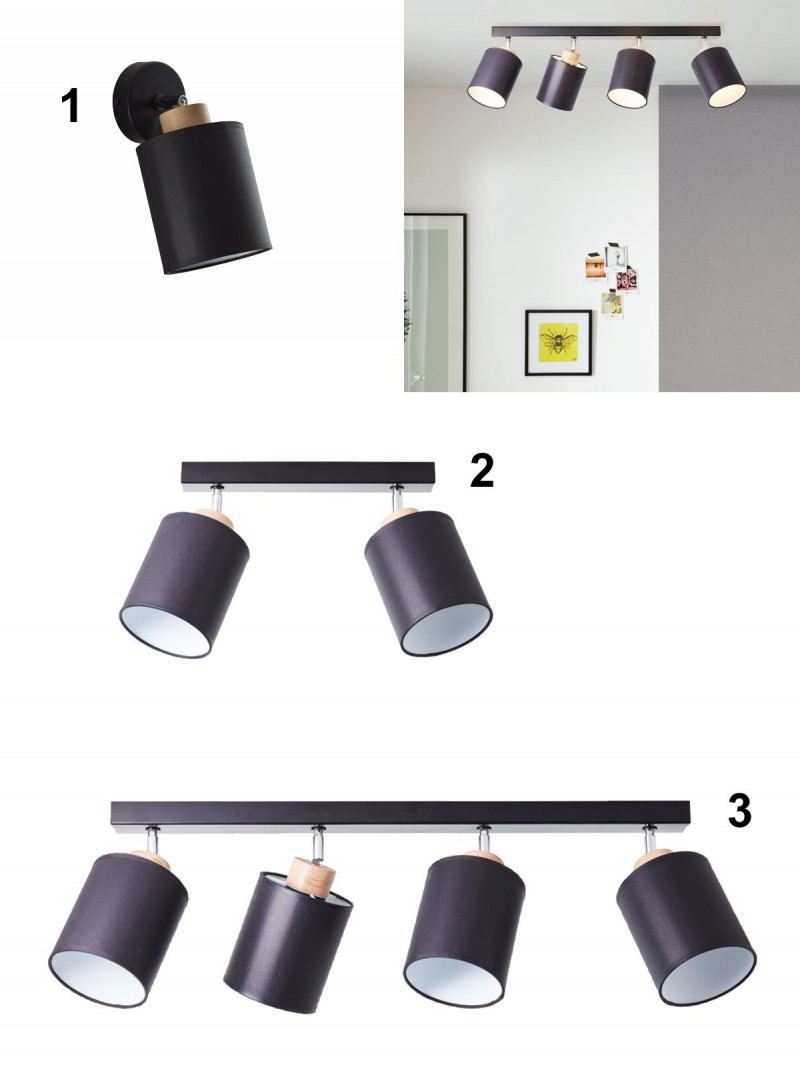 1

2

3