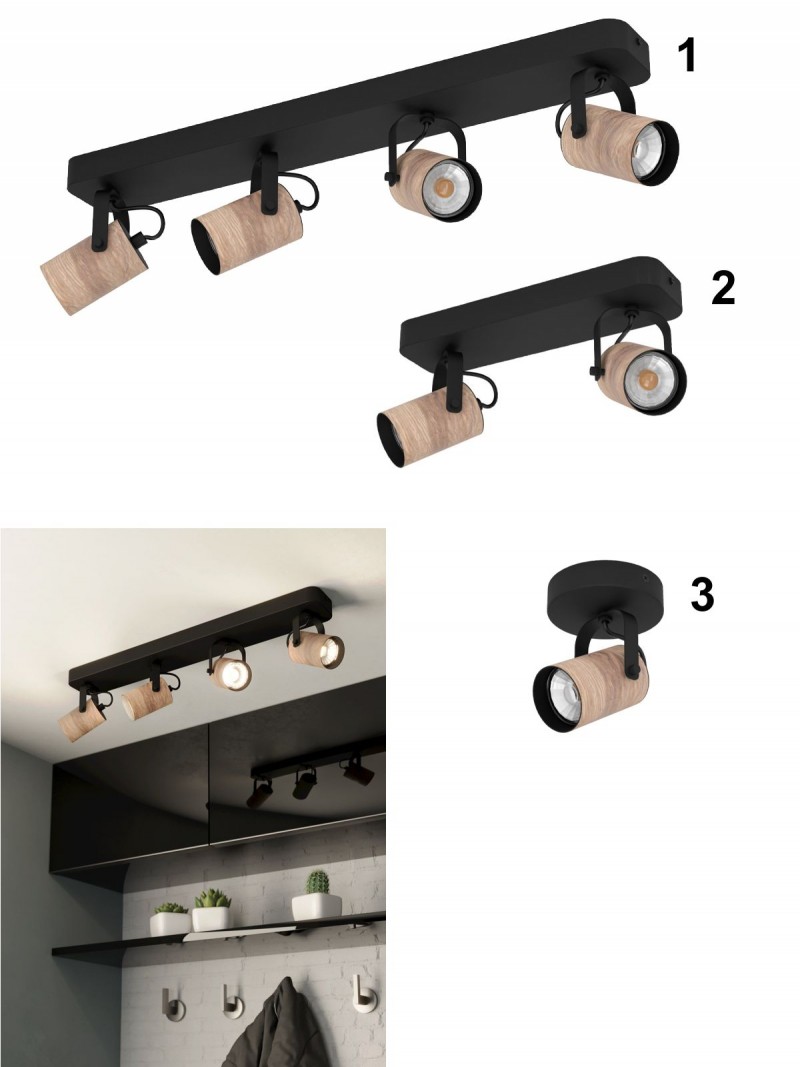 1

2

3