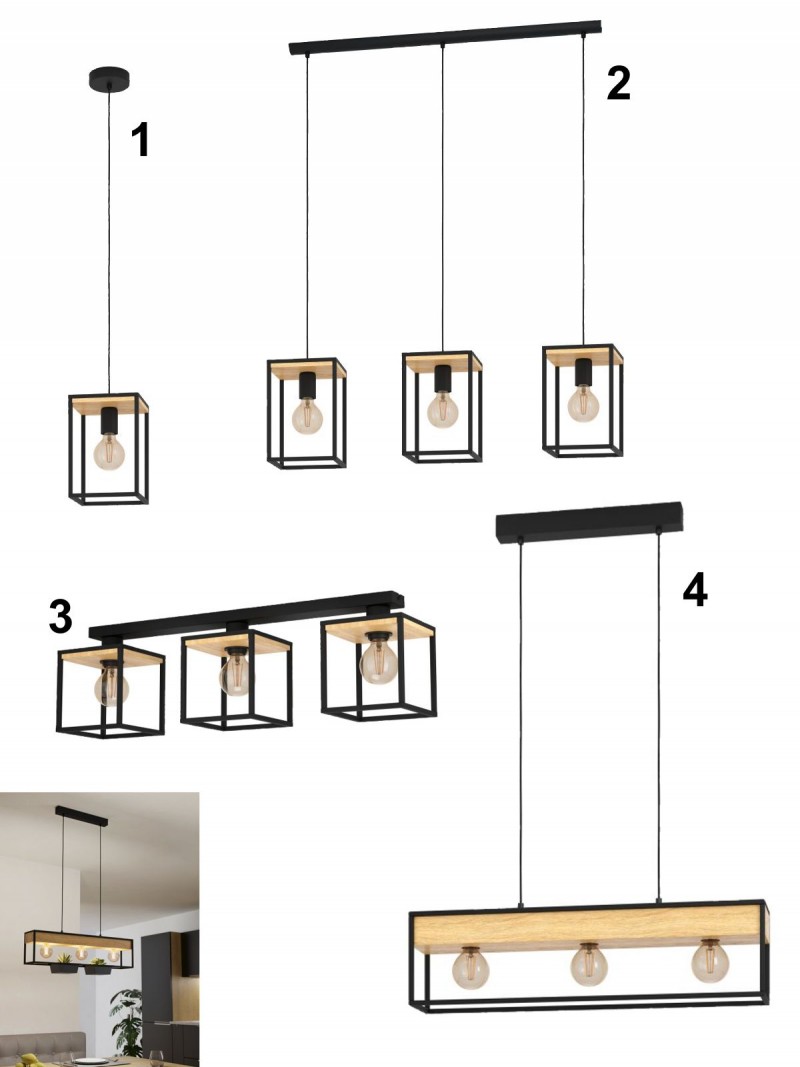 1

2

3

4