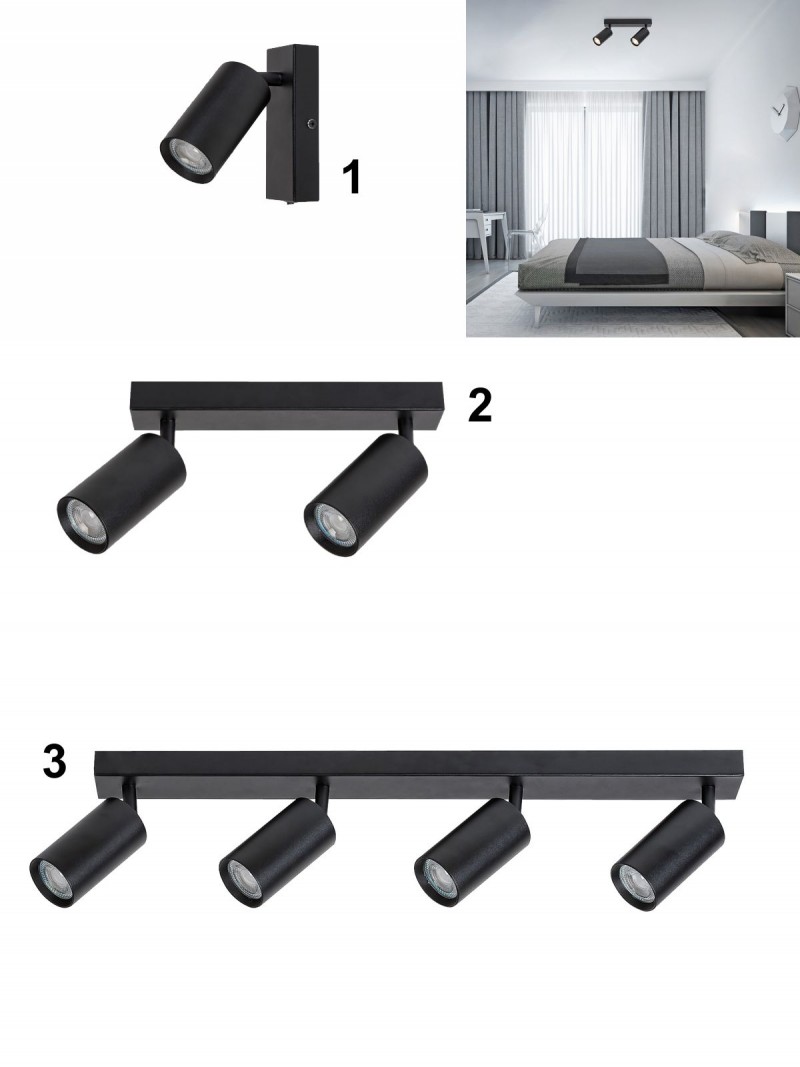 1

2

3