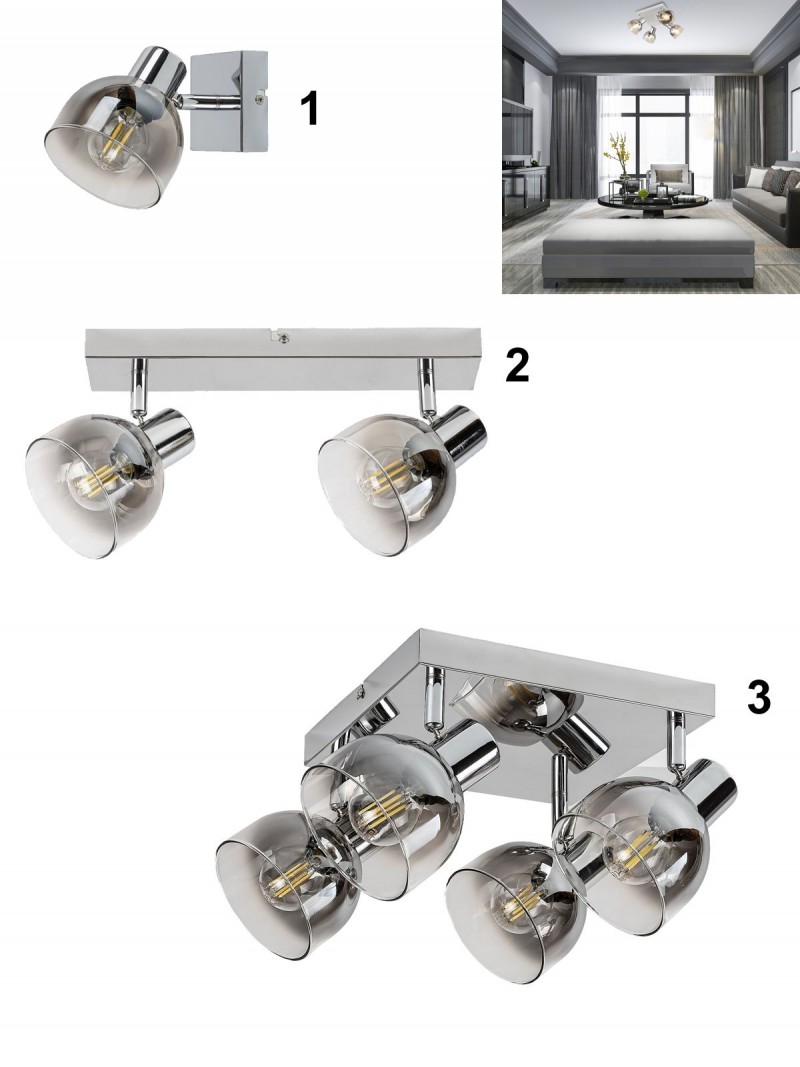 1

2

3