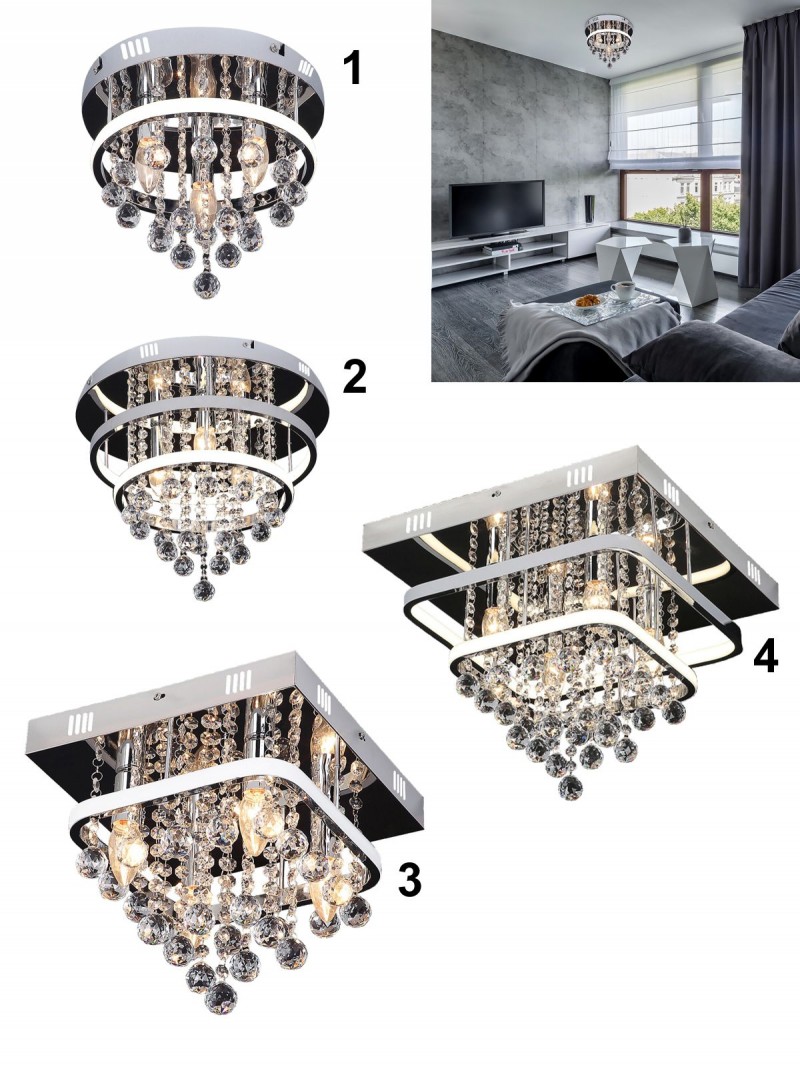 1

2

4

3