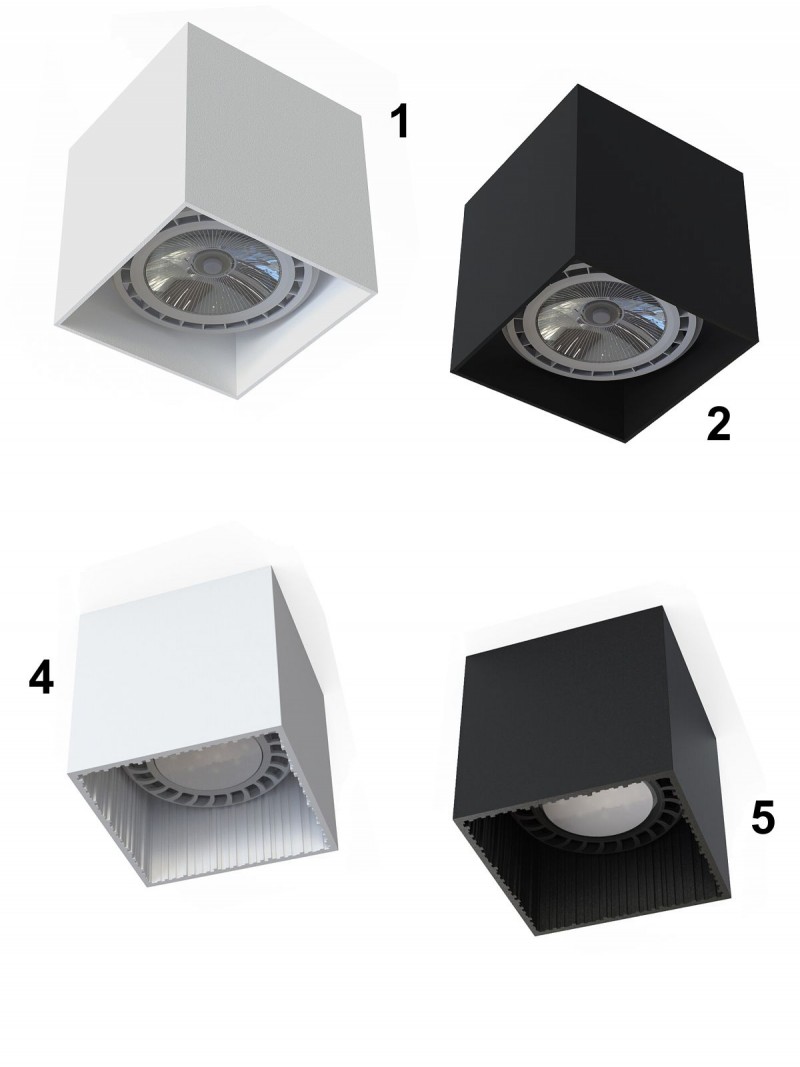 1

2

4

5