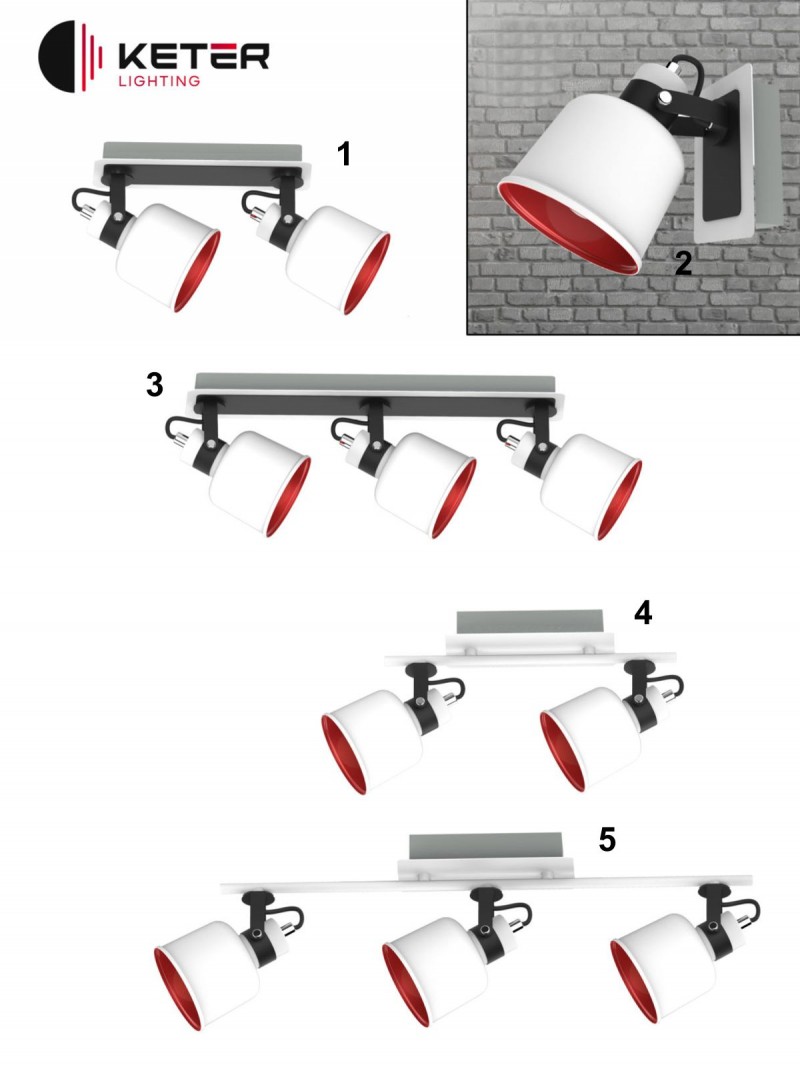 KETER
LIGHTING

1

2

3

4

5